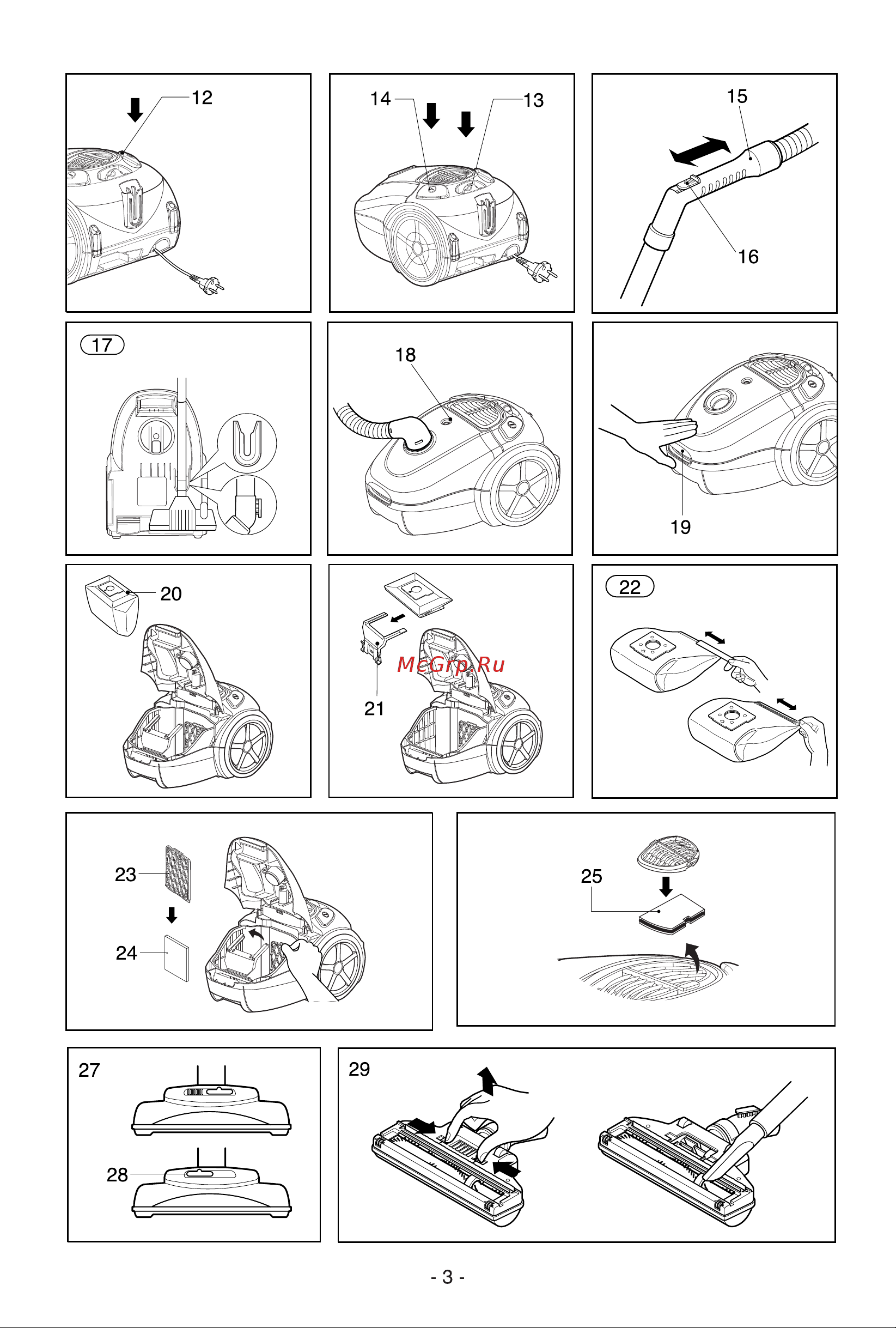 12

14

13

15

16

17

18

19

20

21

McGrp.Ru

22

23

24

25

27

28

29

- 3 -