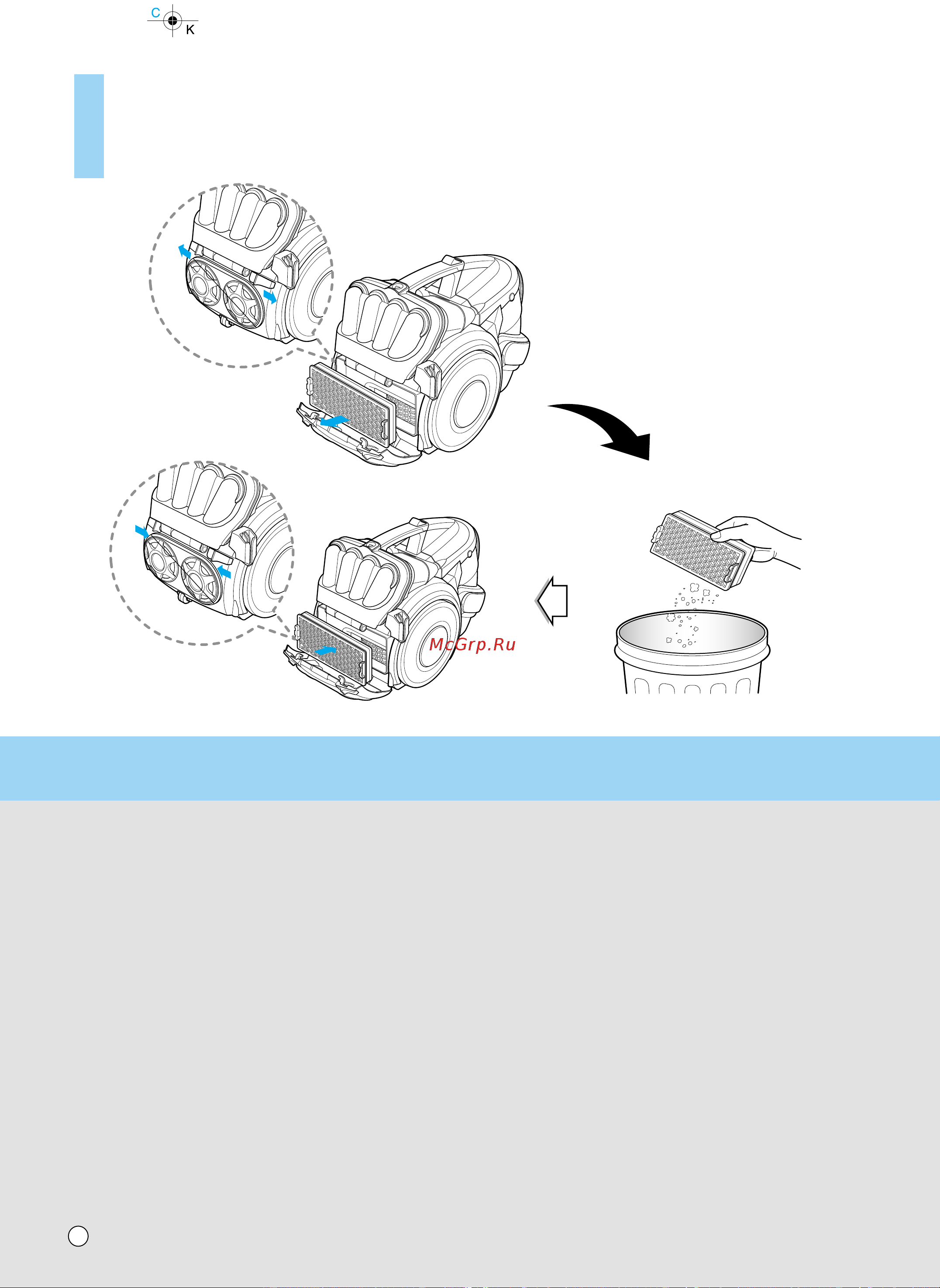 C
K

McGrp.Ru