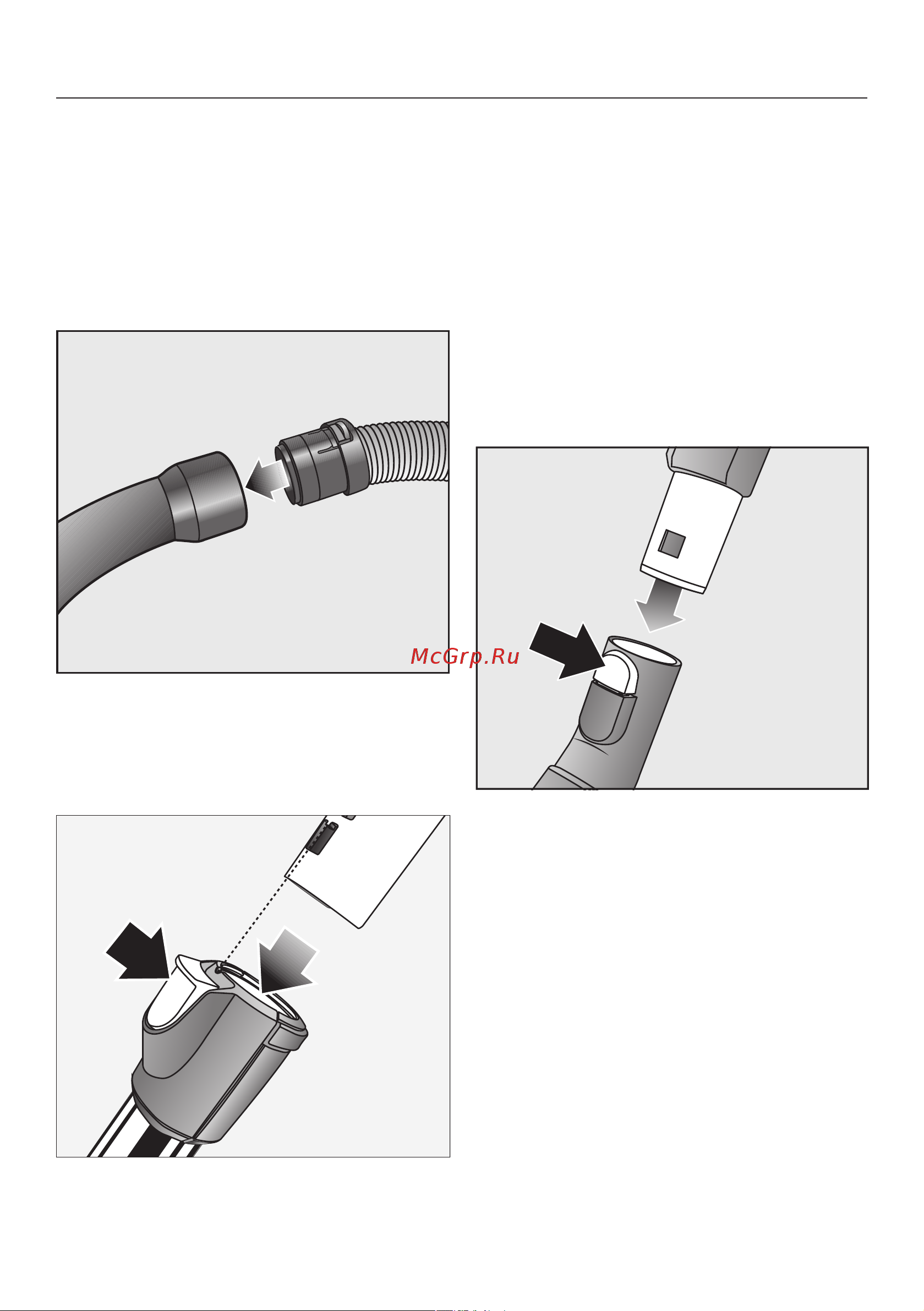 McGrp.Ru