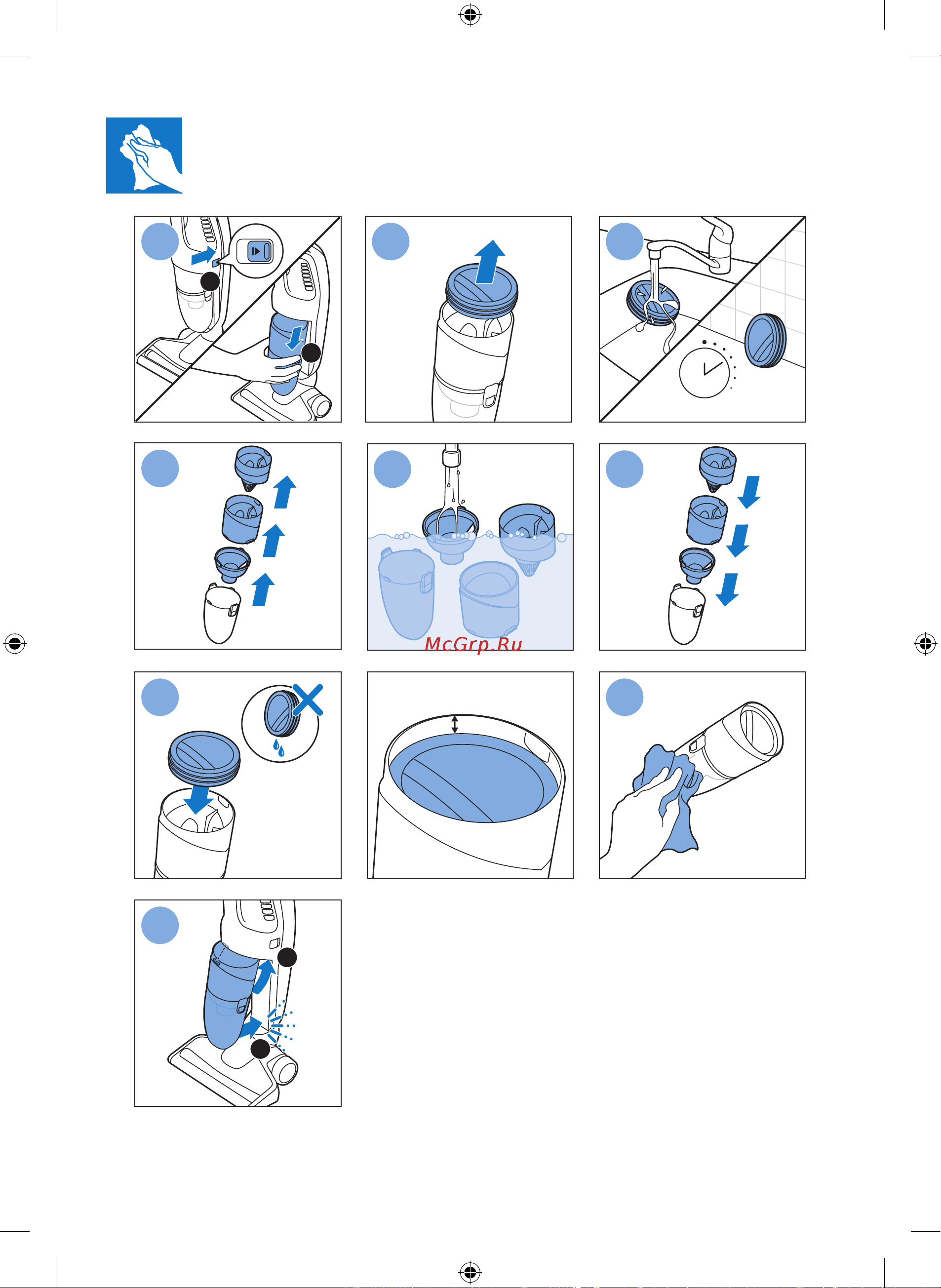 McGrp.Ru