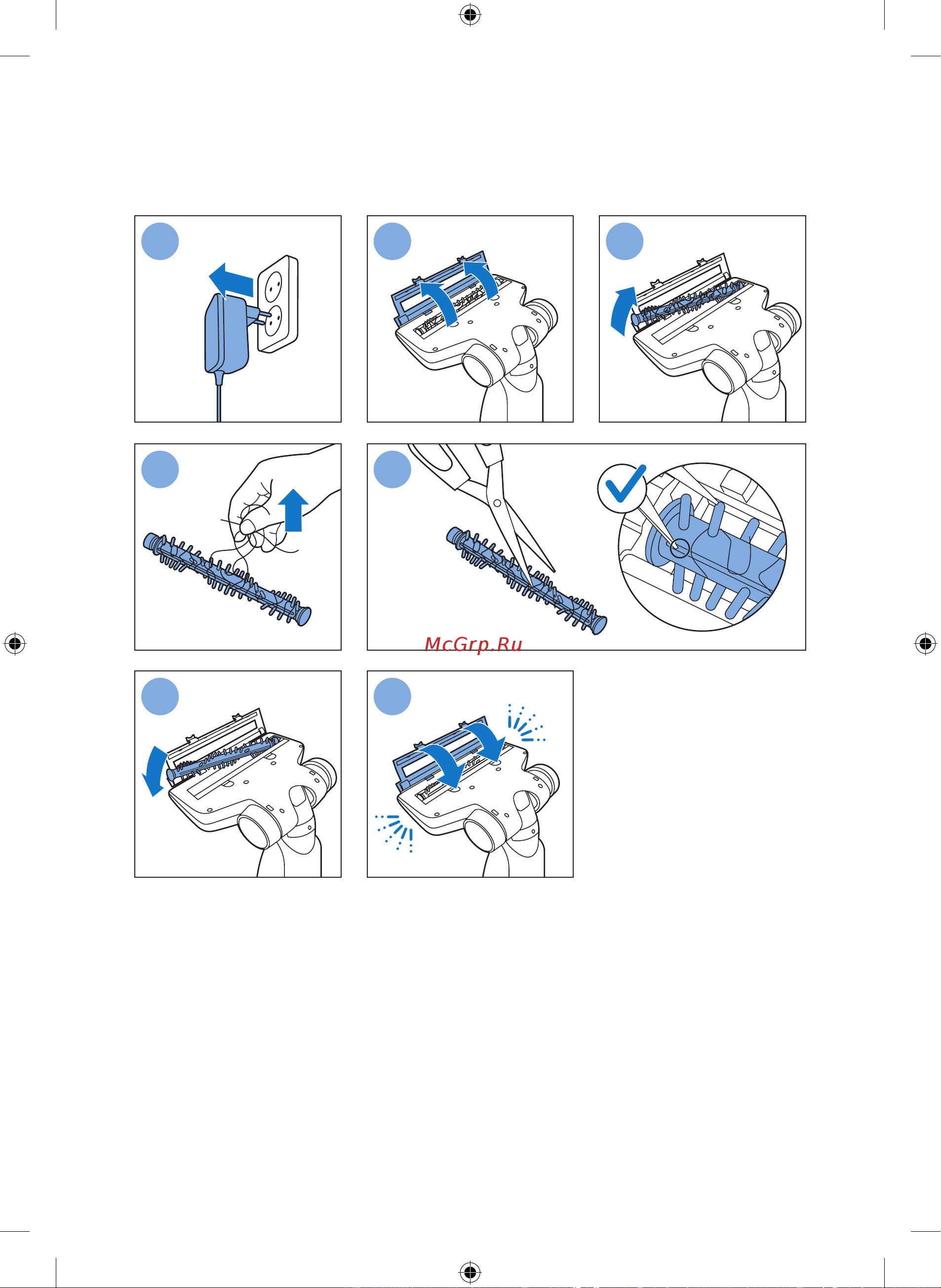 McGrp.Ru