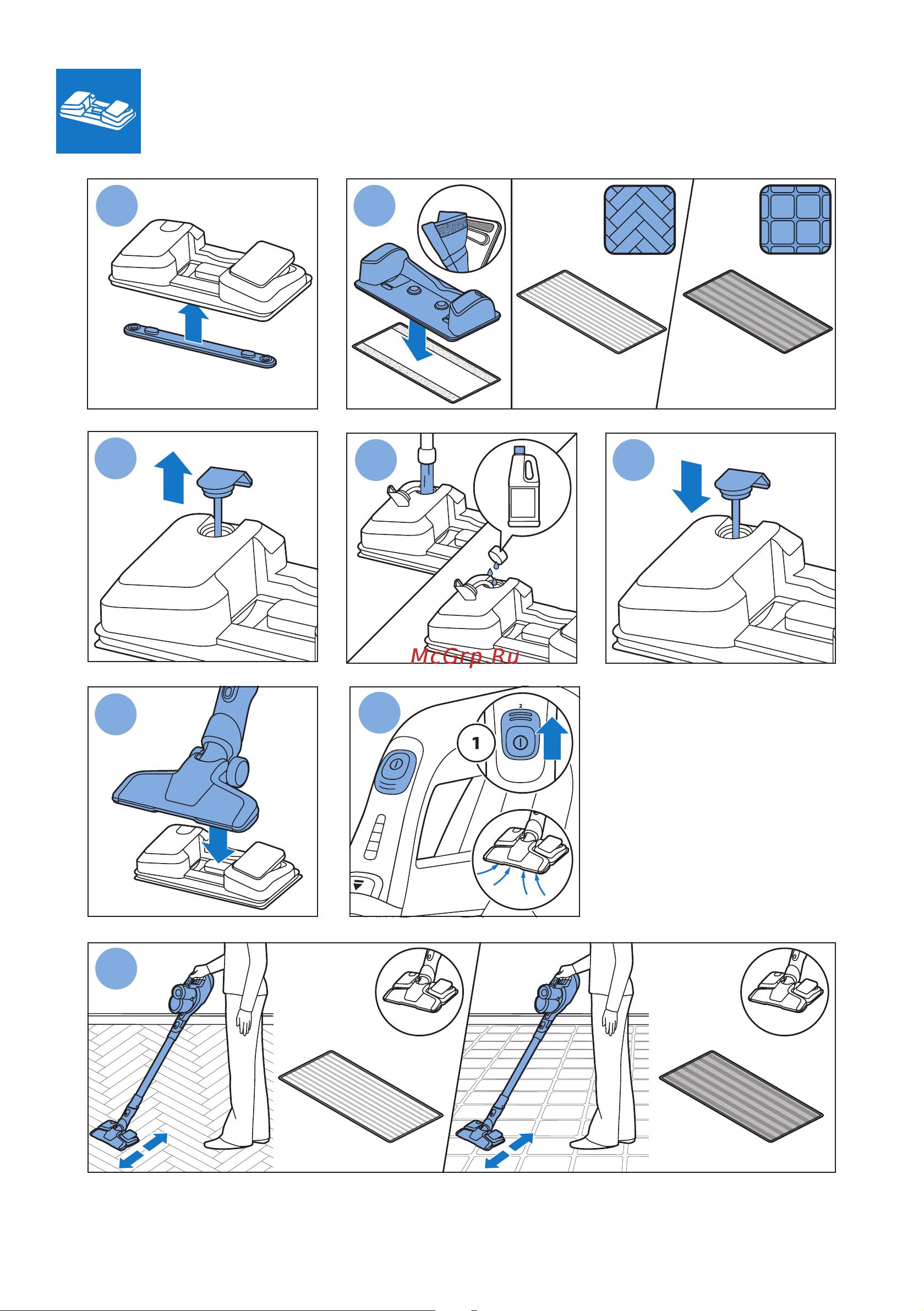 McGrp.Ru

2

1