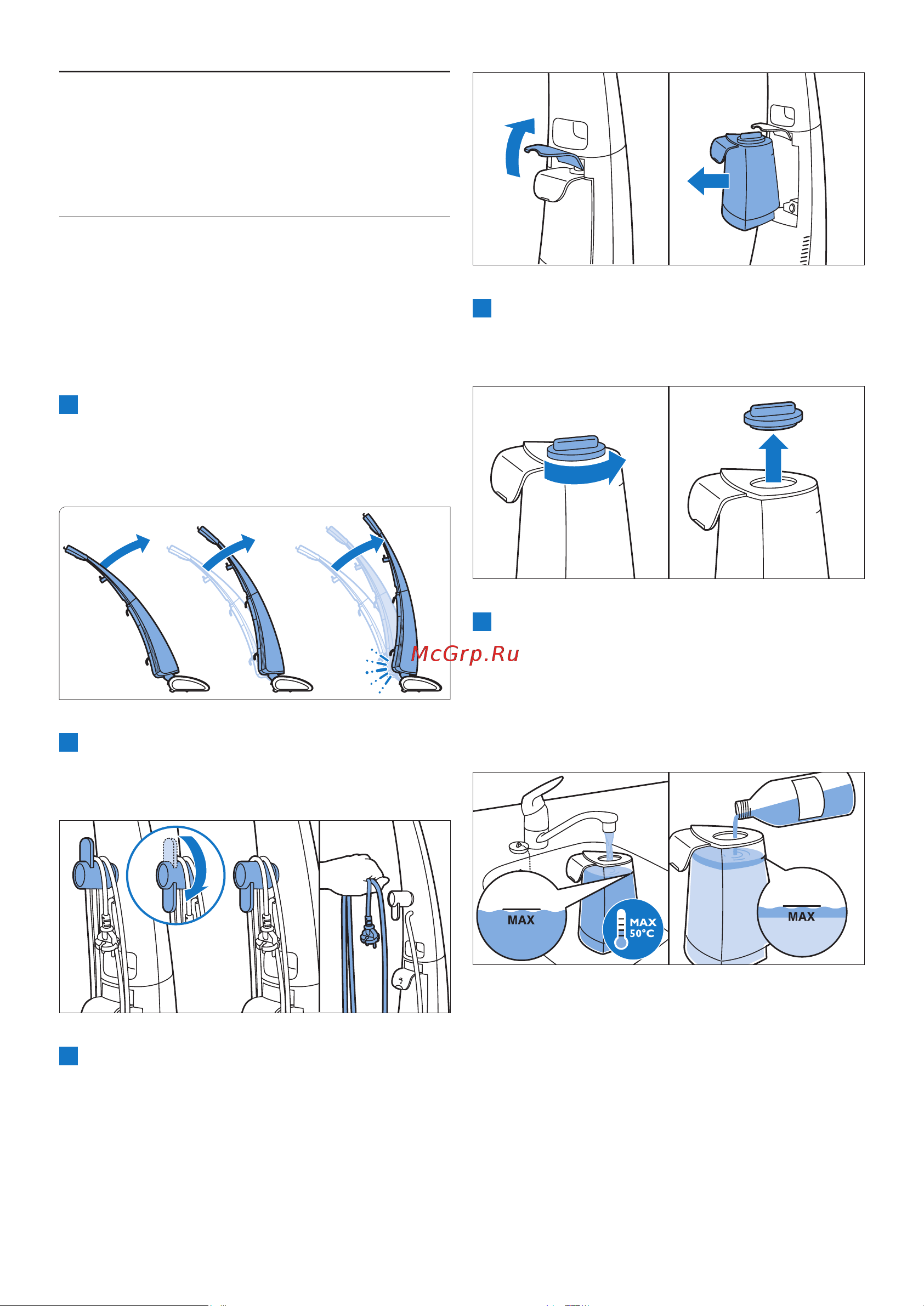 McGrp.Ru

MAX

MAX
50°C

MAX