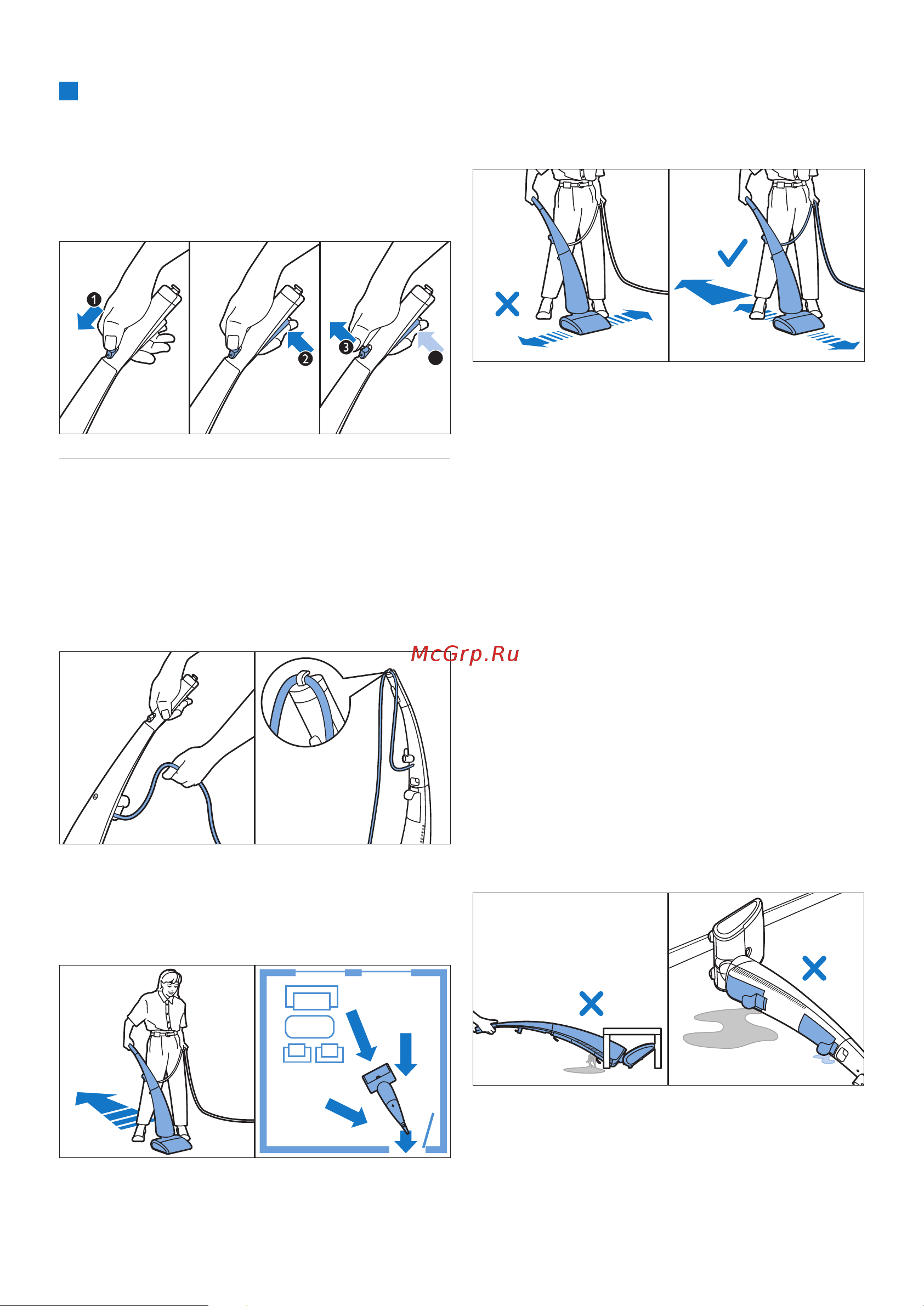 1

2

3

McGrp.Ru