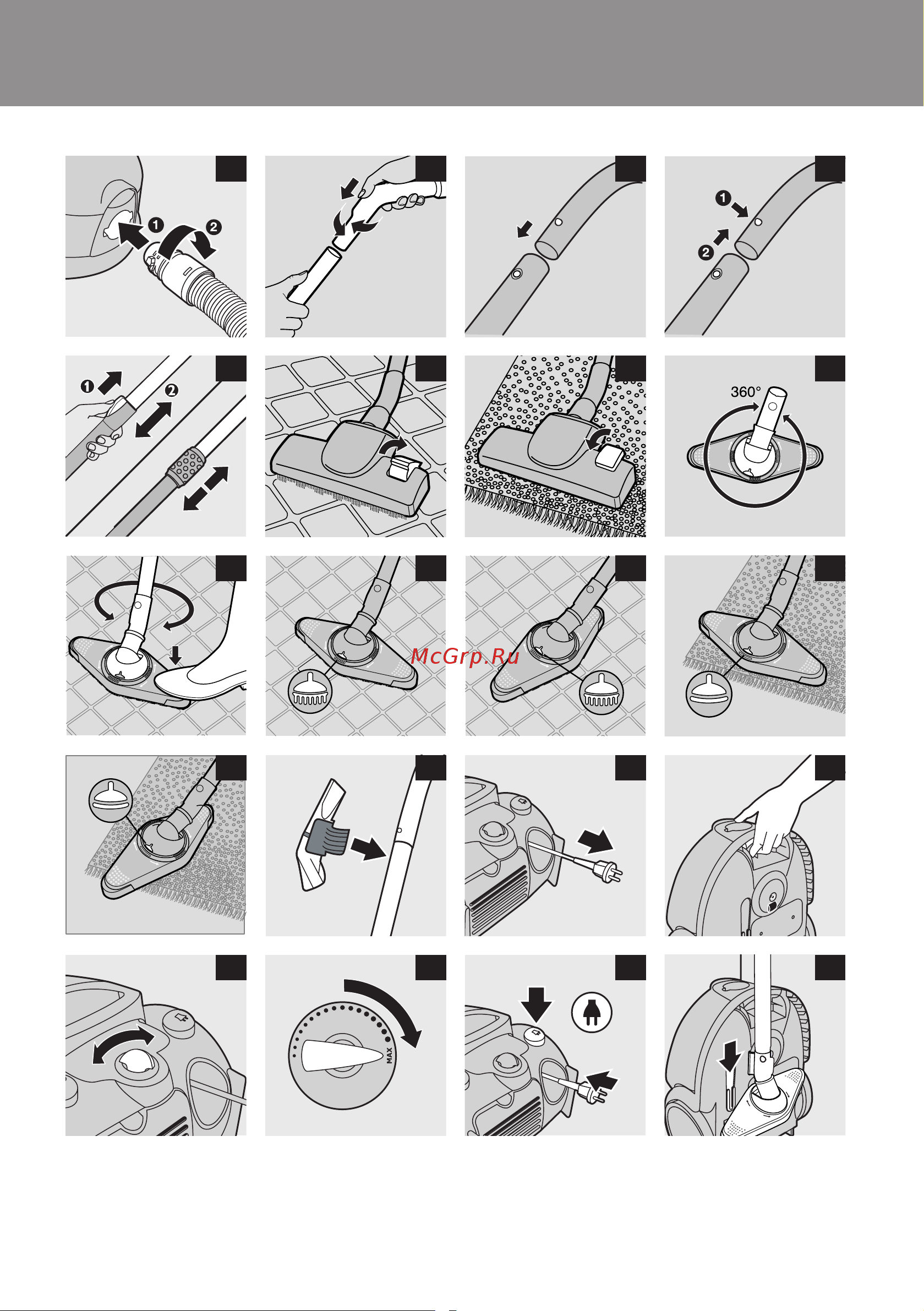 1 2

1 2

1 2

360°

McGrp.Ru

MAX