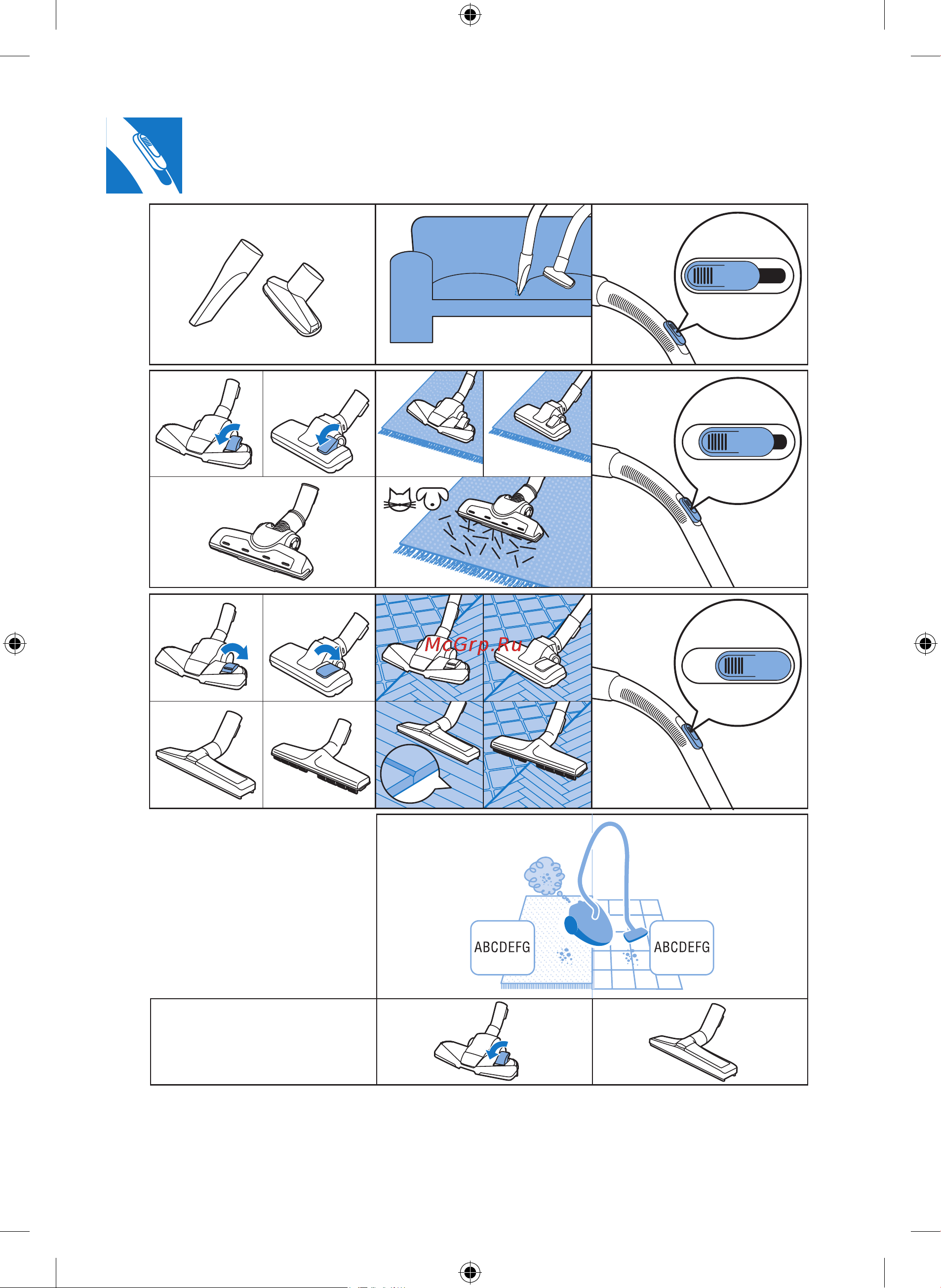 McGrp.Ru

ABCDEFG

ABCDEFG