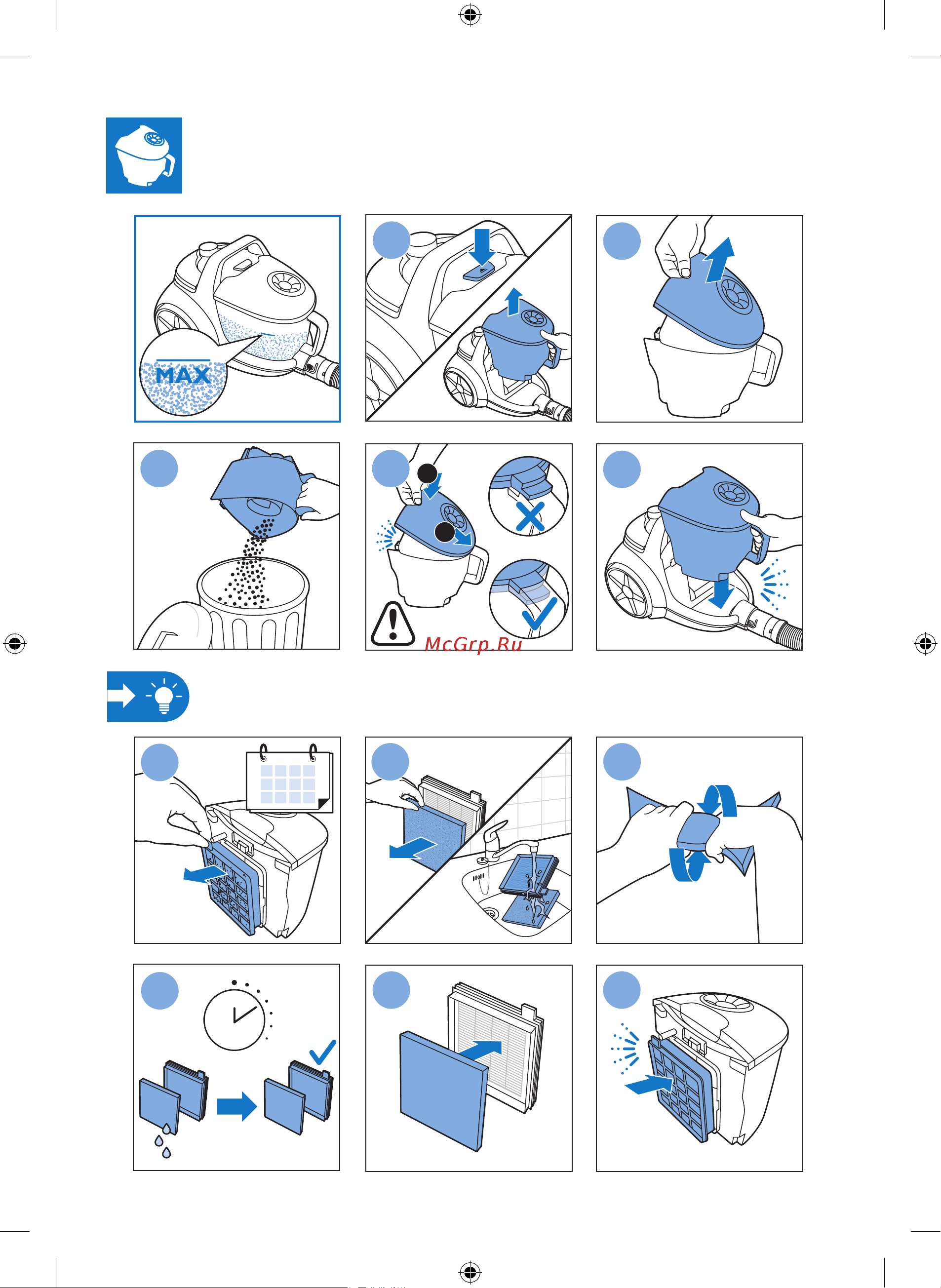 MAX

McGrp.Ru