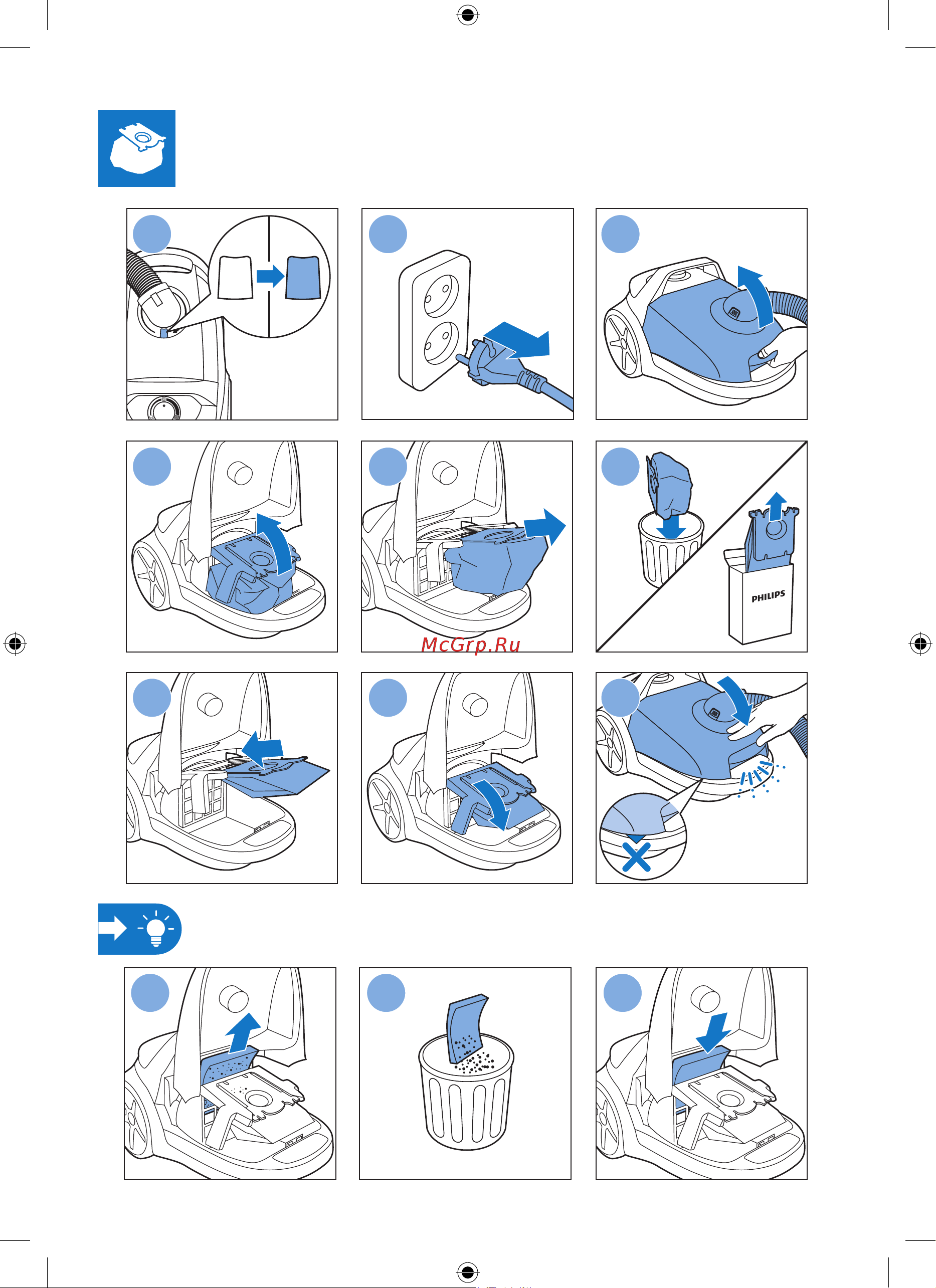 PHILIPS

McGrp.Ru