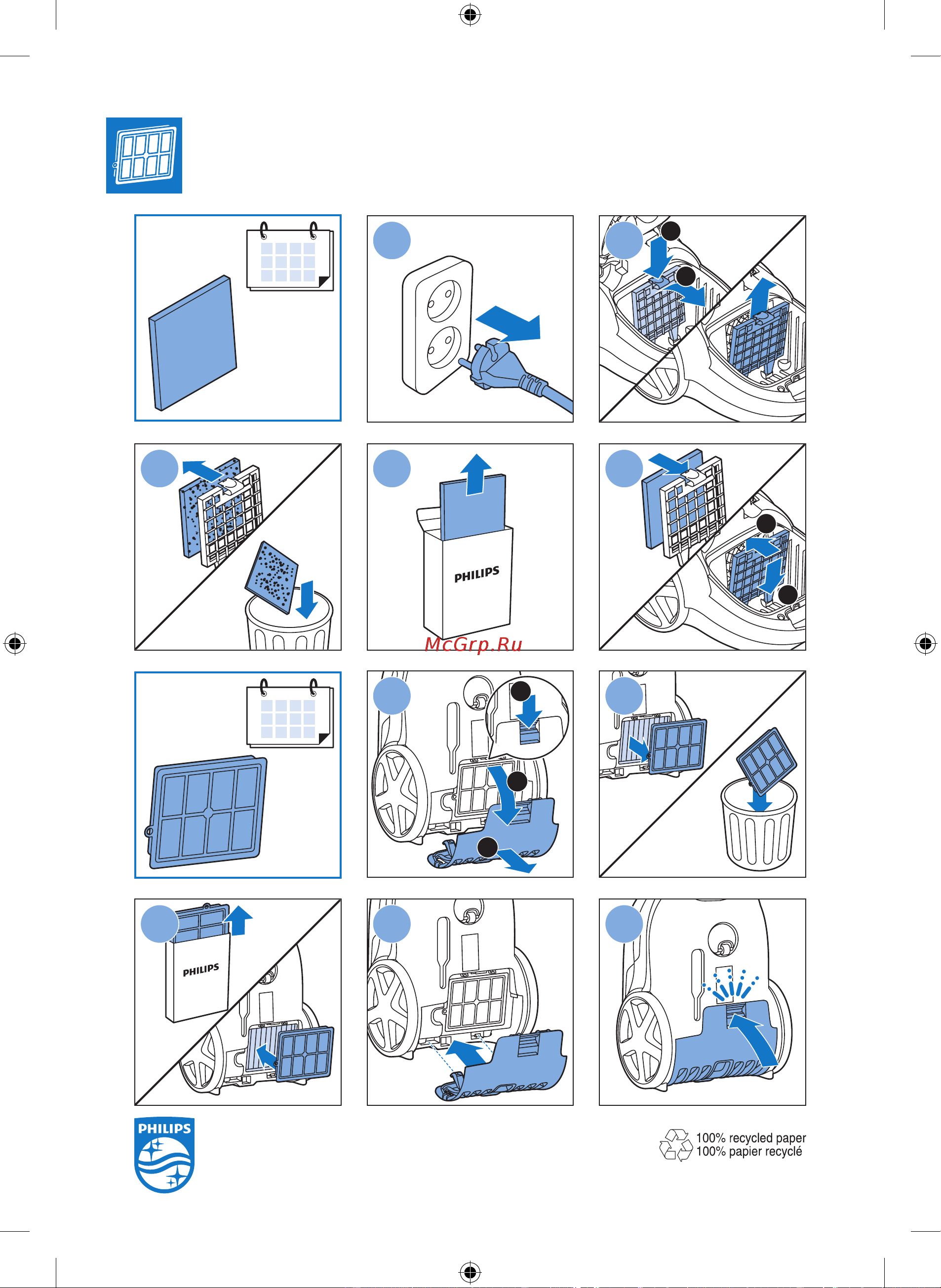 PHILIPS

McGrp.Ru

PHILIPS

PHILIPS

100% recycled paper
100% papier recyclé