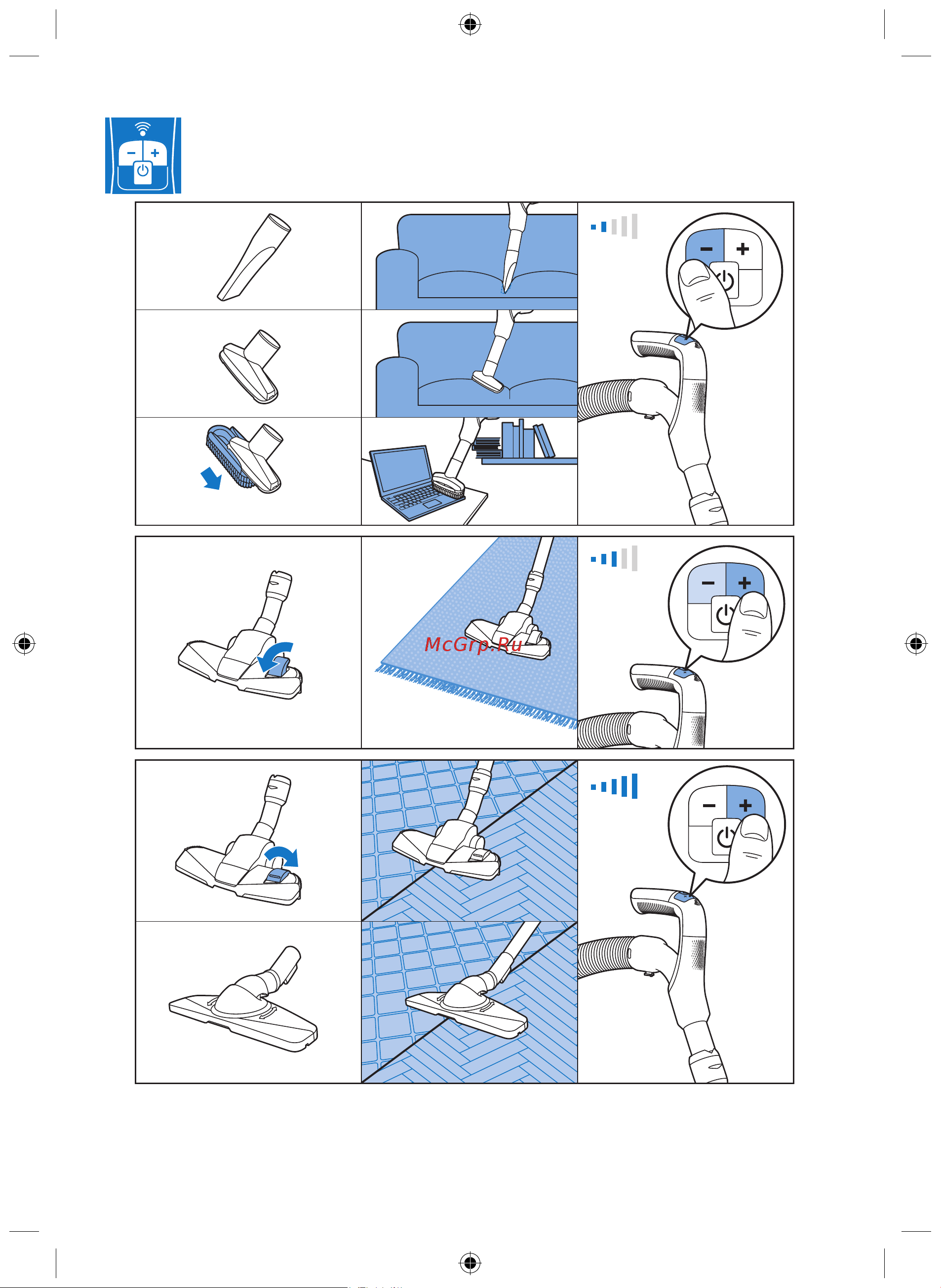 McGrp.Ru