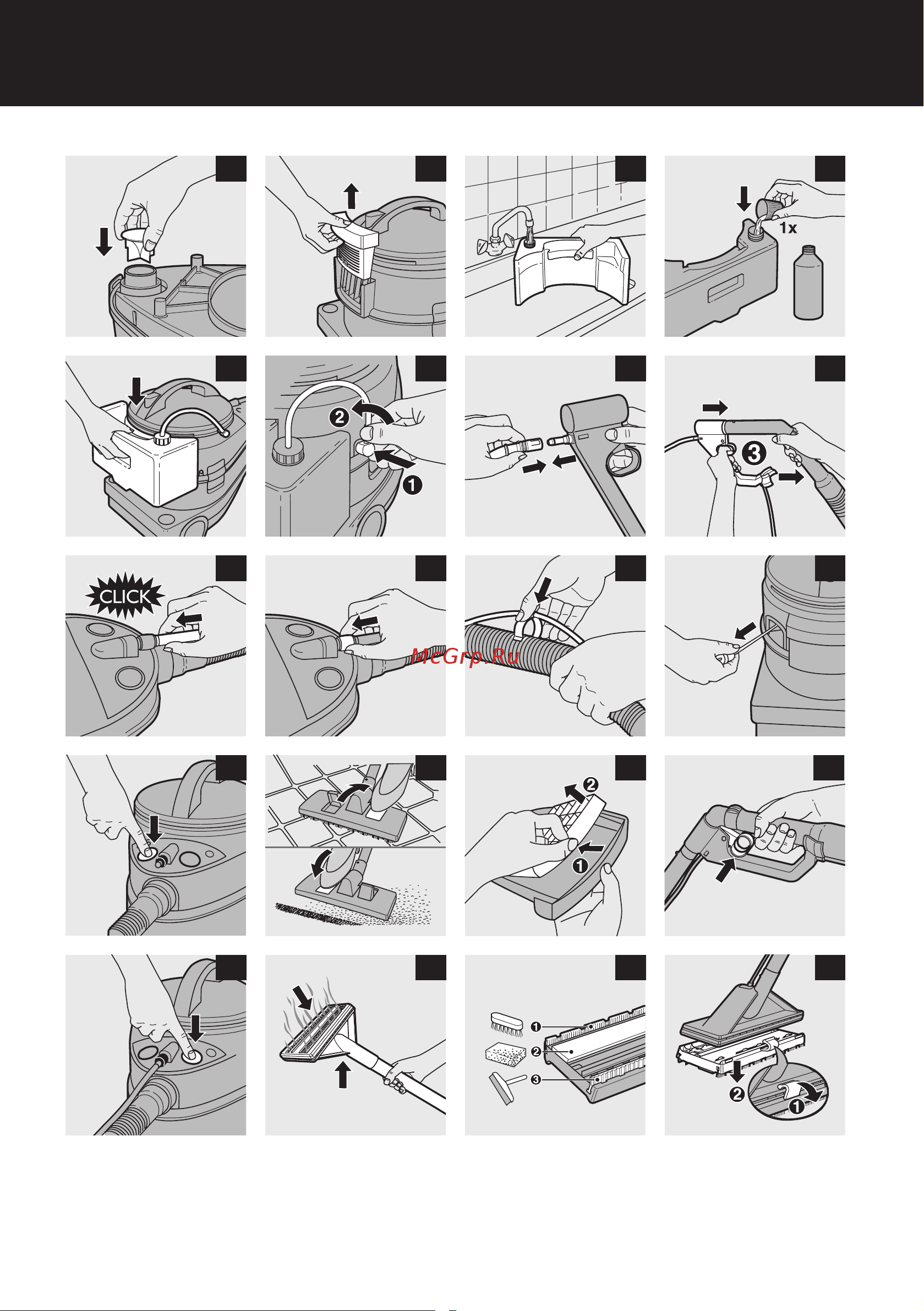 1x

2
1

3

CLICK

McGrp.Ru

2
1

1
2
3

2
1