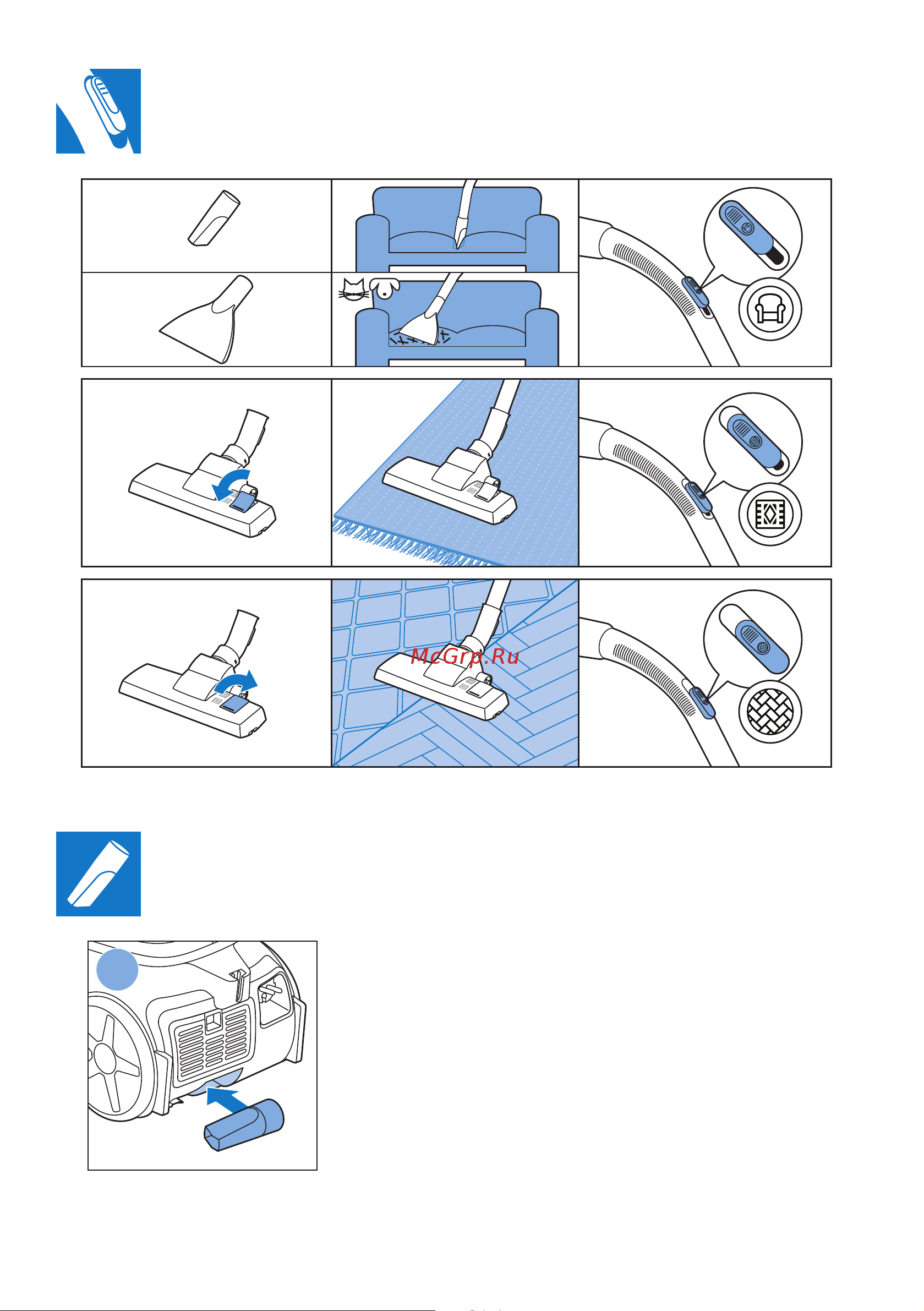 McGrp.Ru