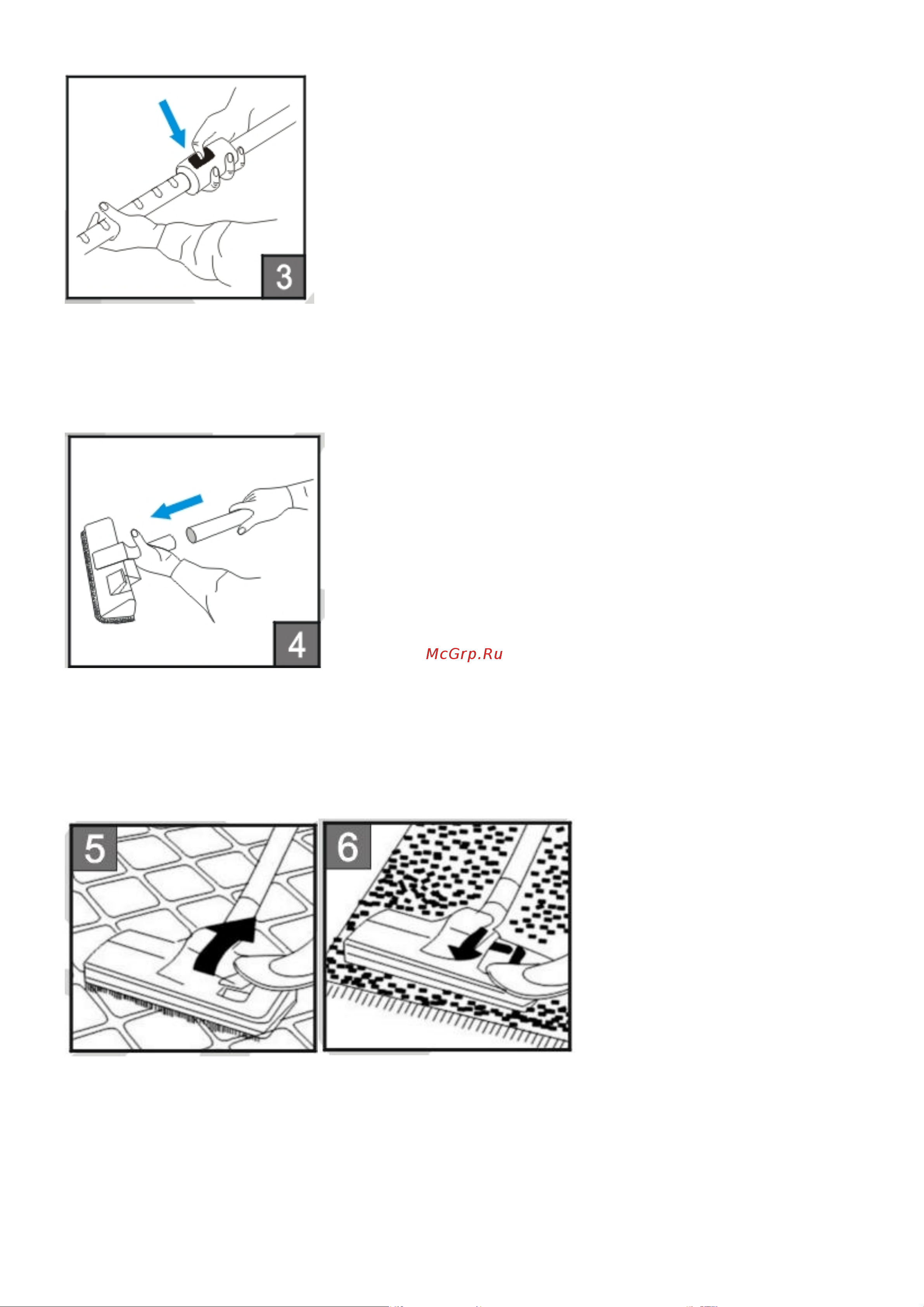 3

4

McGrp.Ru

5

6