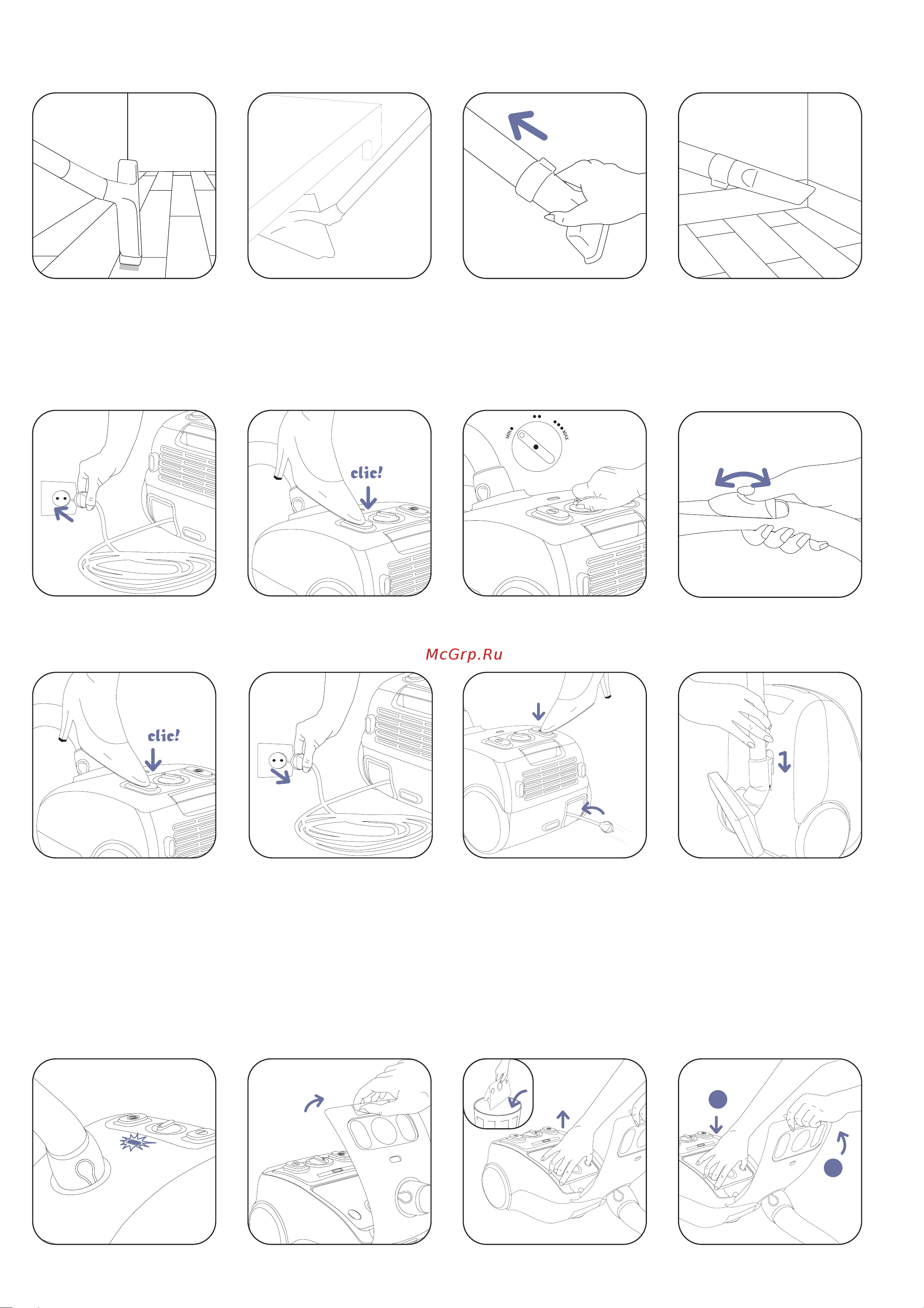 clic!

MIN

MAX

McGrp.Ru

clic!