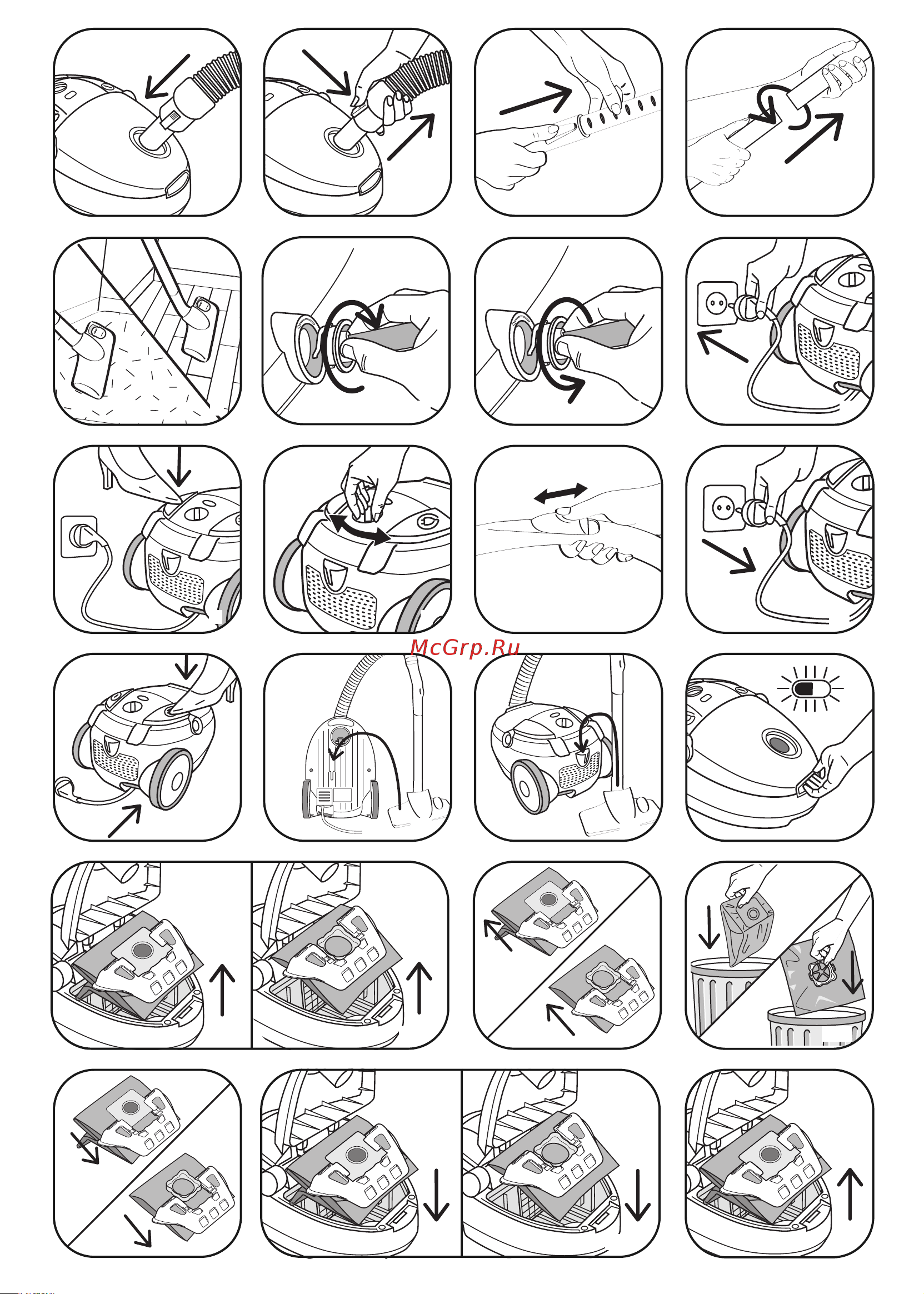 McGrp.Ru