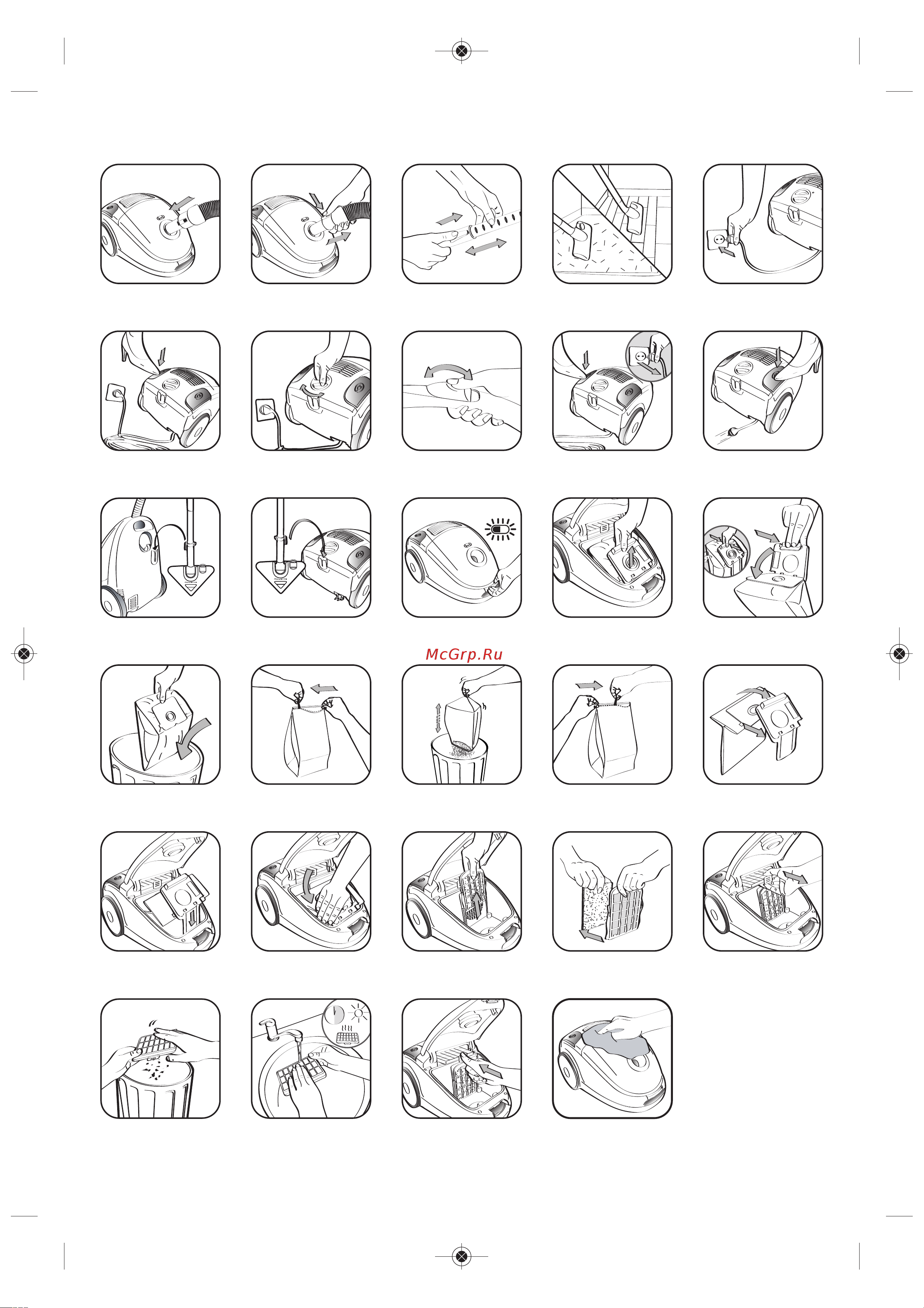 McGrp.Ru