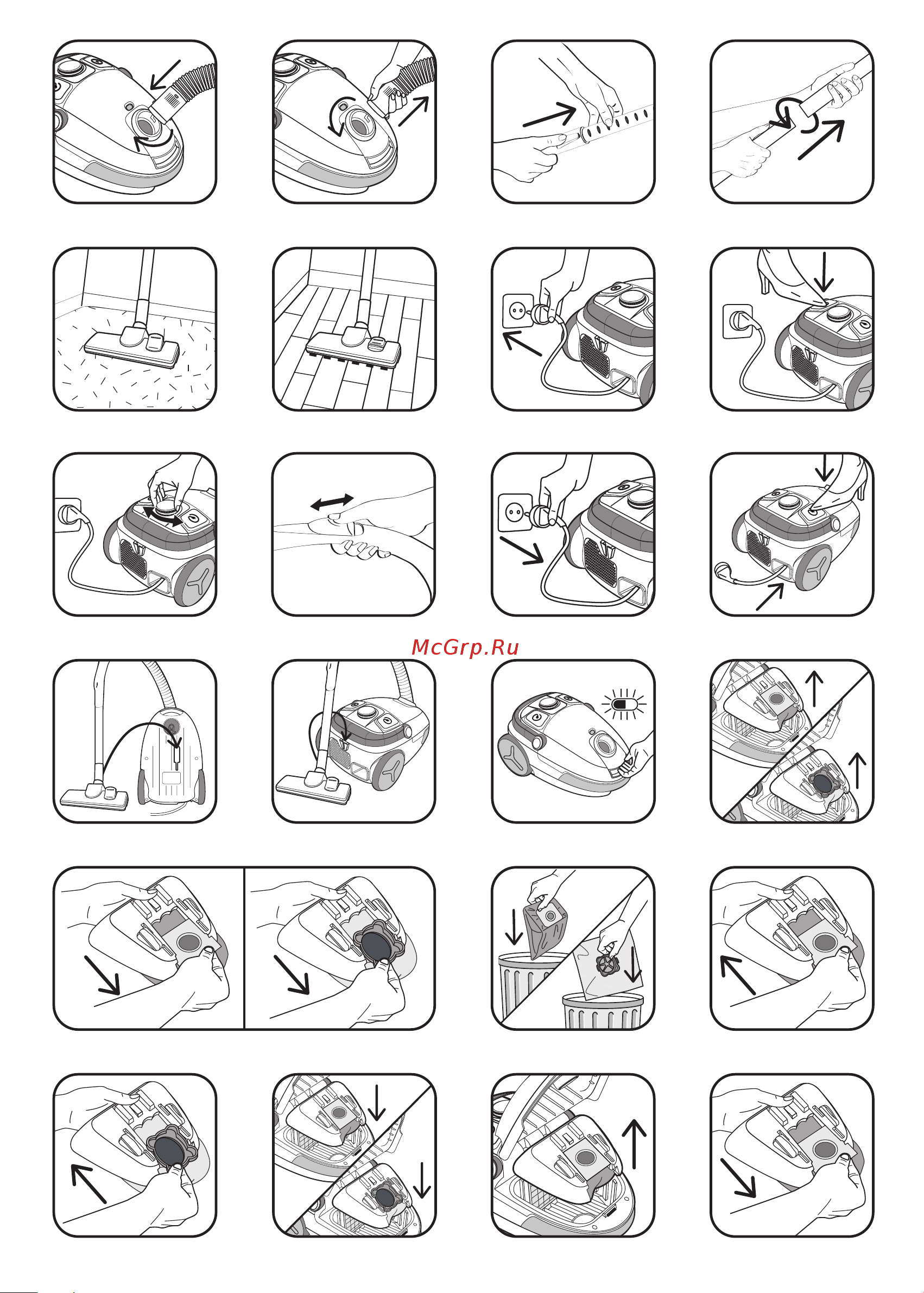 McGrp.Ru