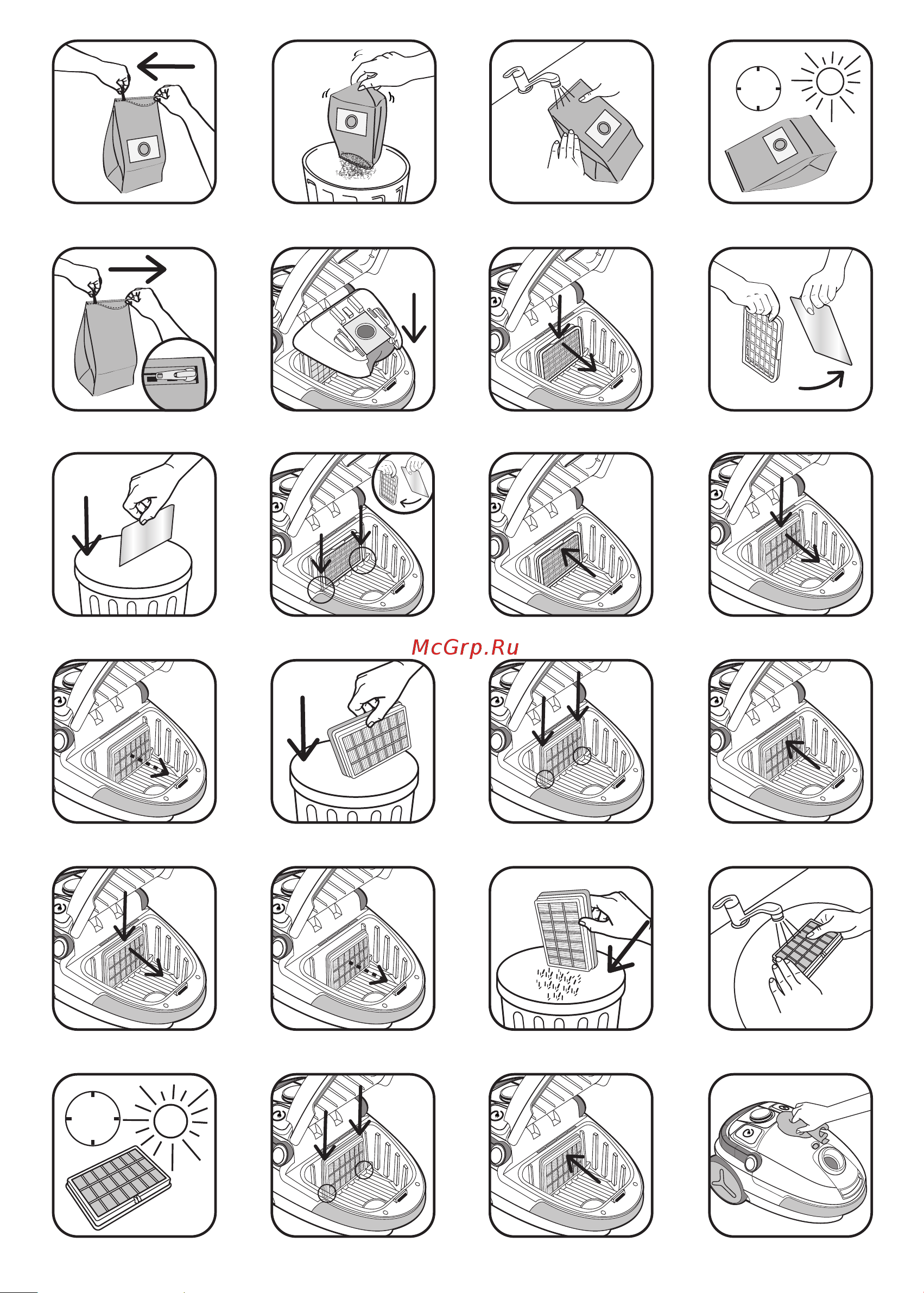 McGrp.Ru