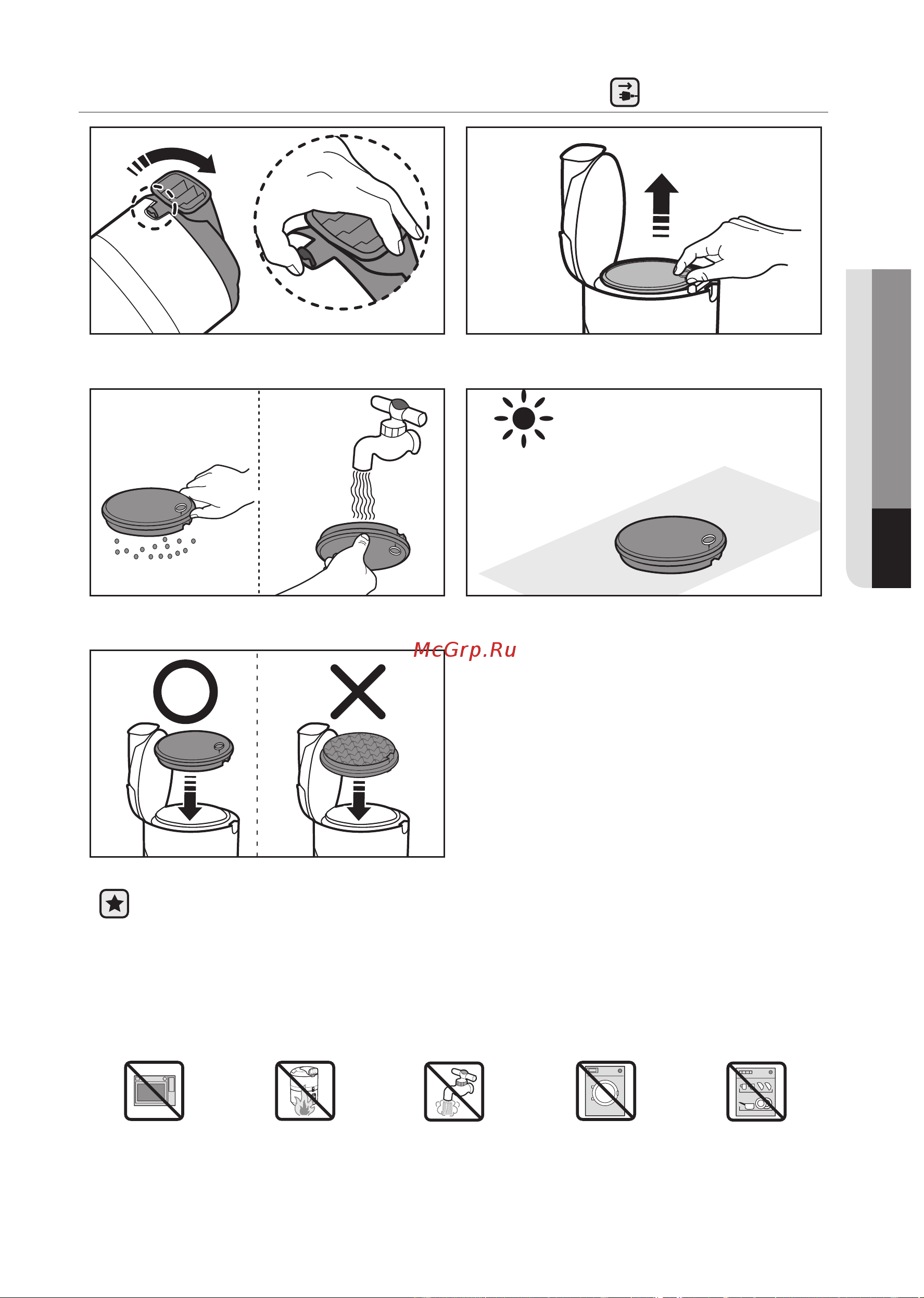 McGrp.Ru