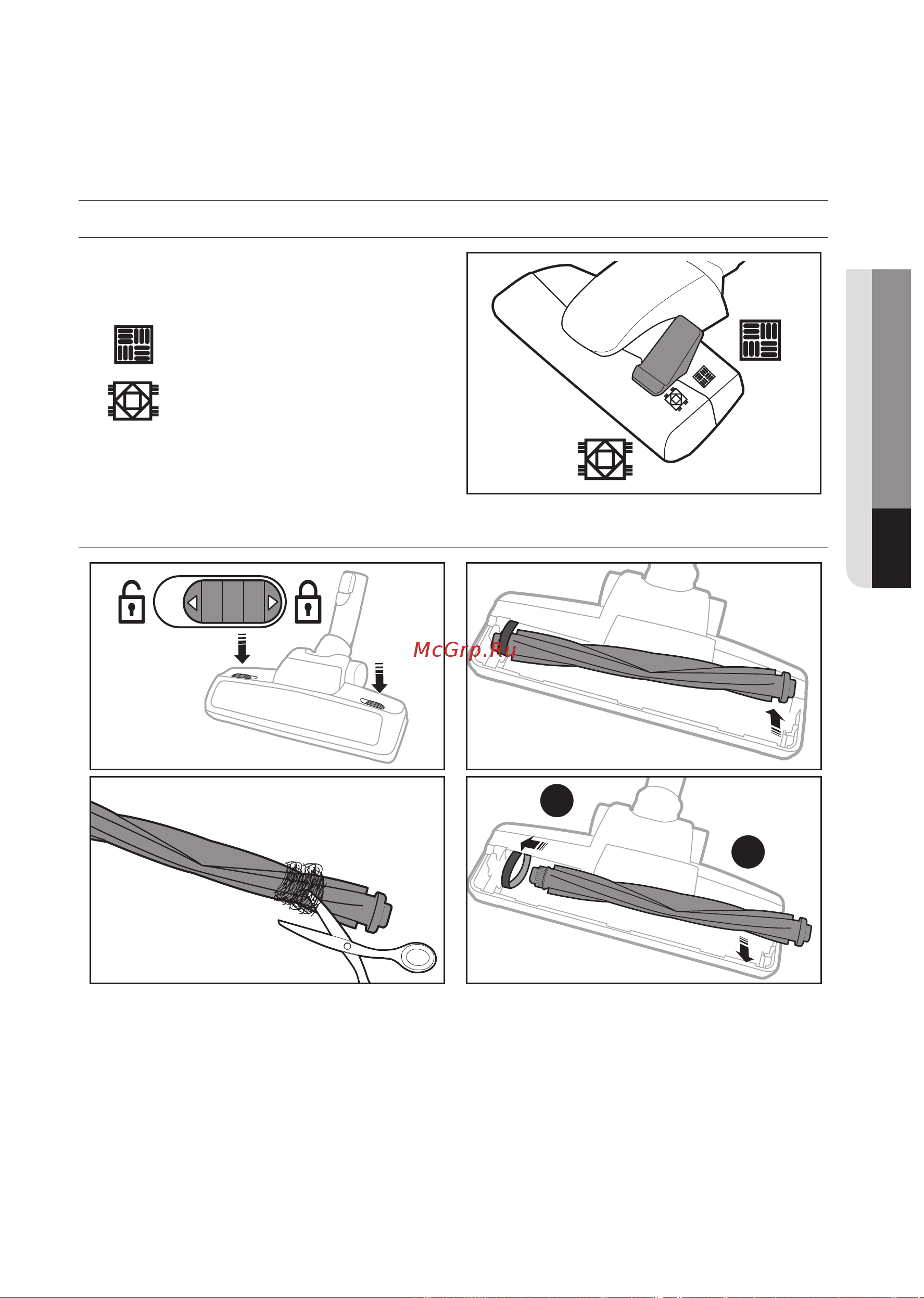 McGrp.Ru