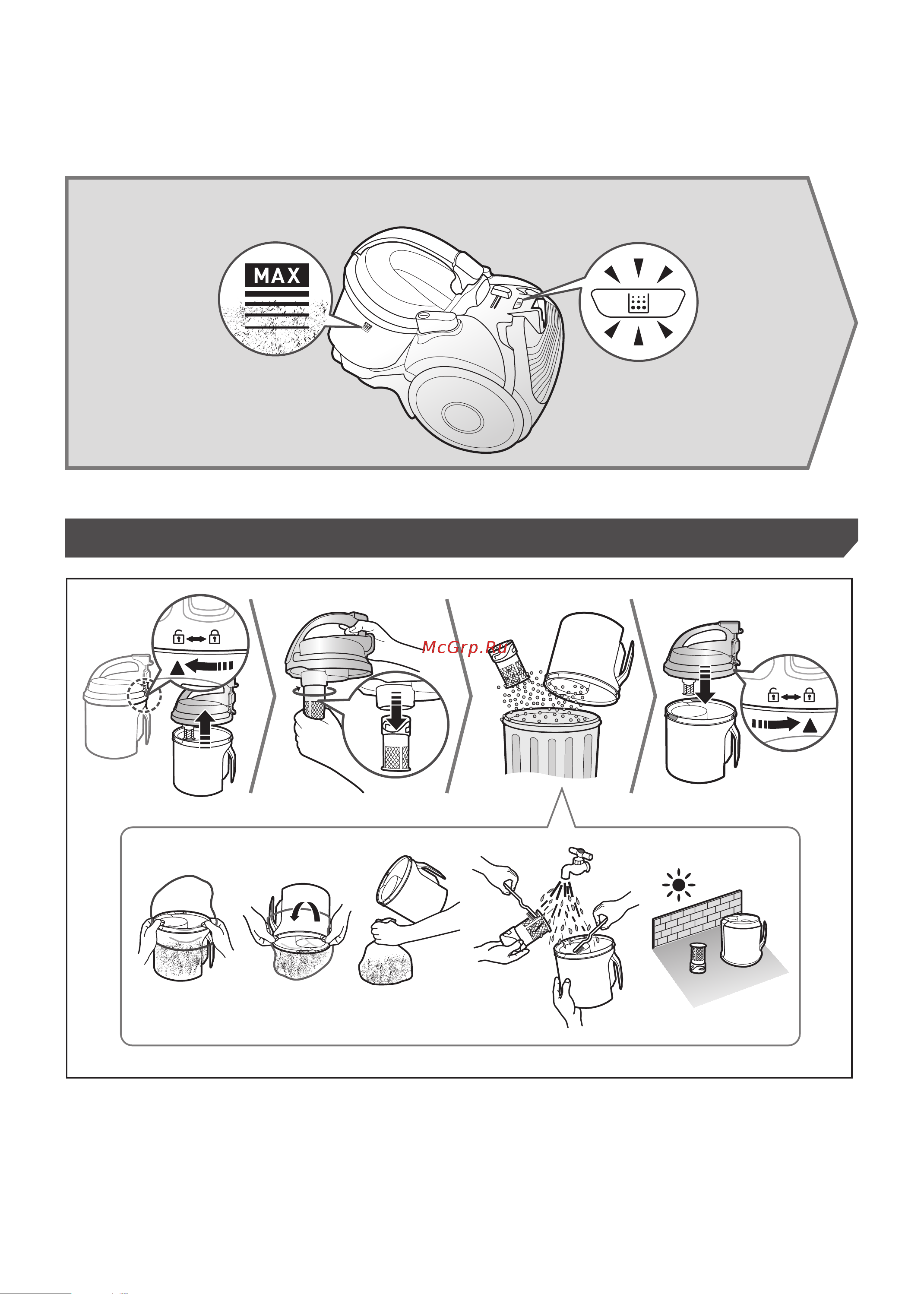 MAX

McGrp.Ru