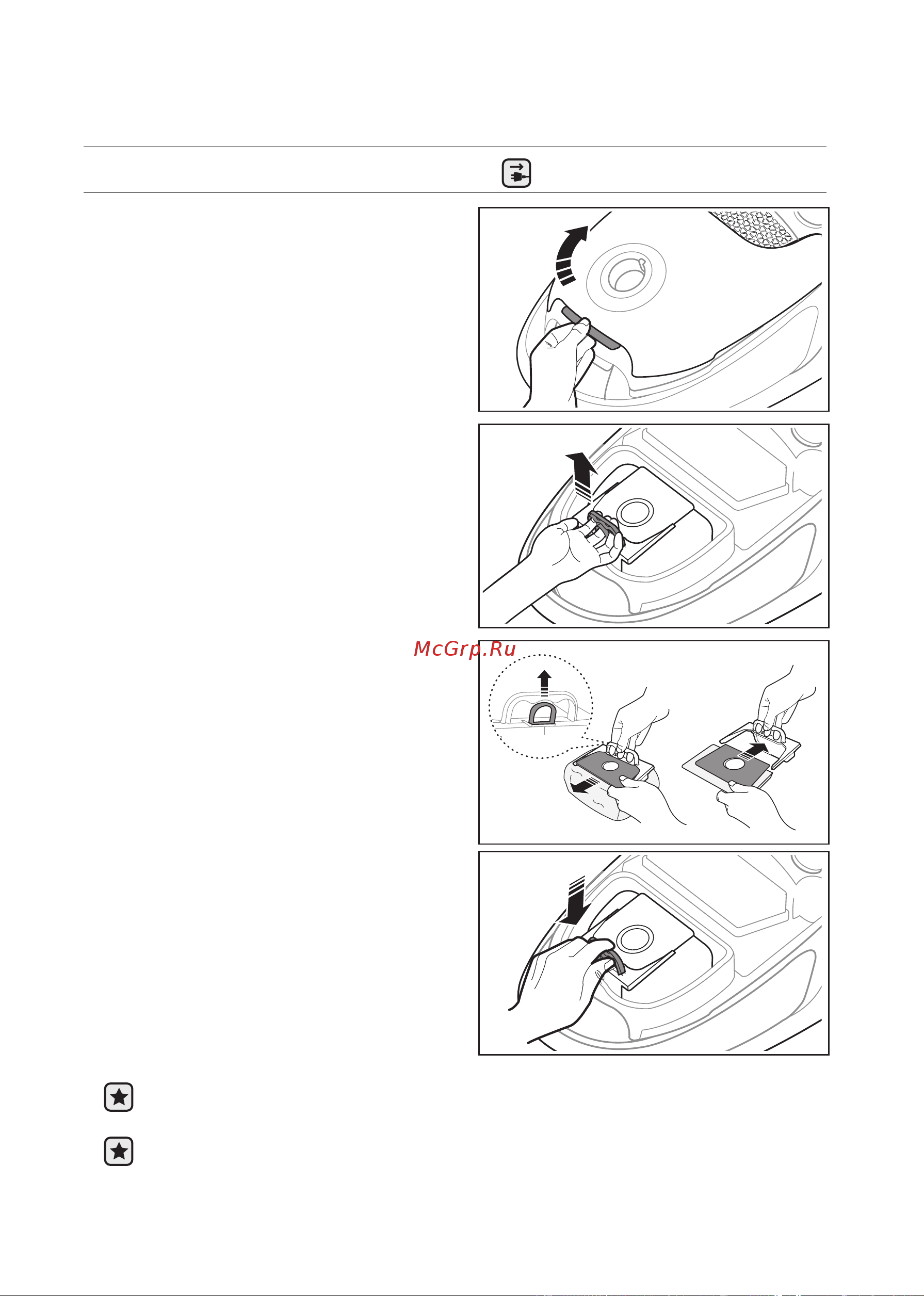 McGrp.Ru