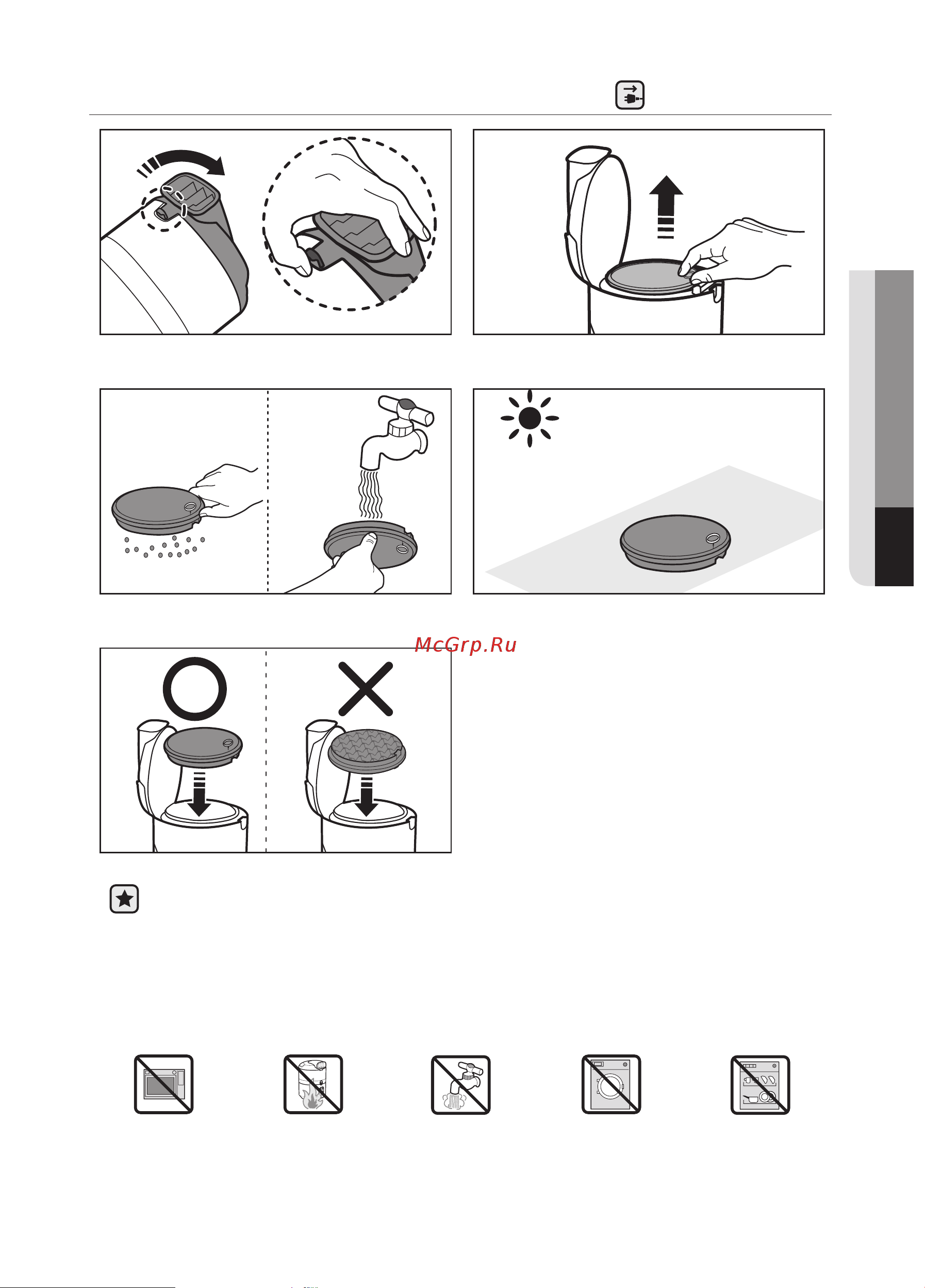 McGrp.Ru