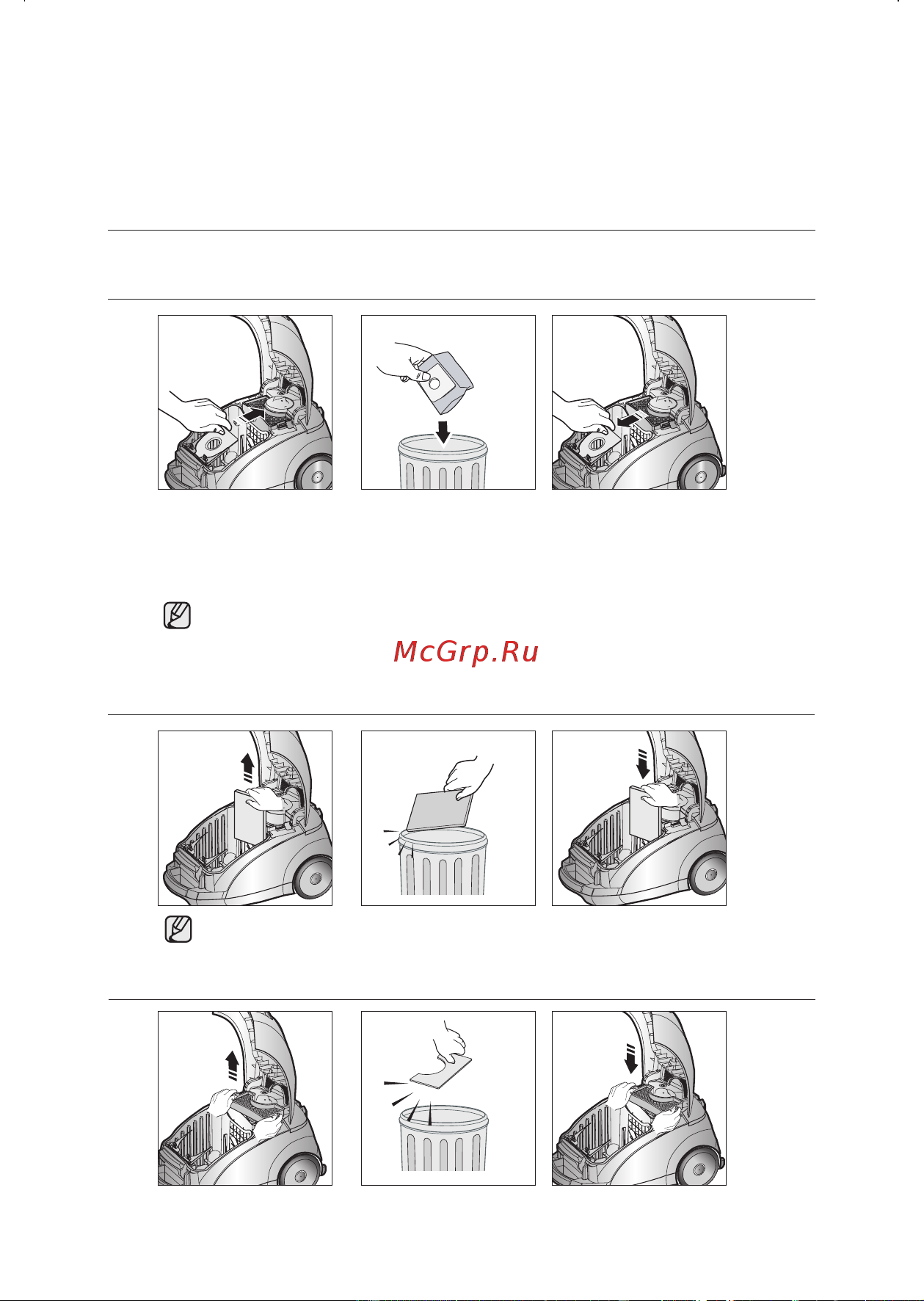 McGrp.Ru