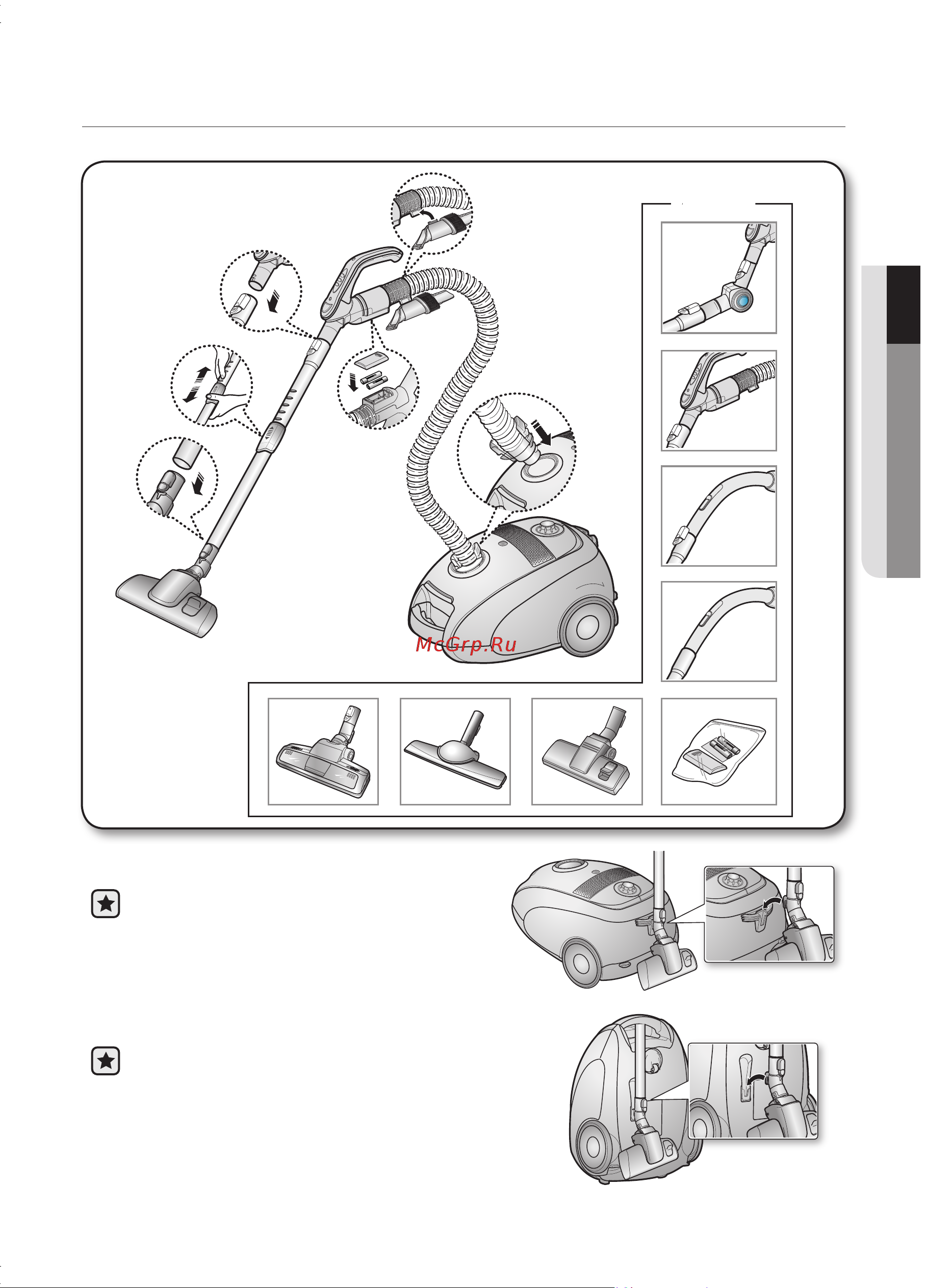 McGrp.Ru