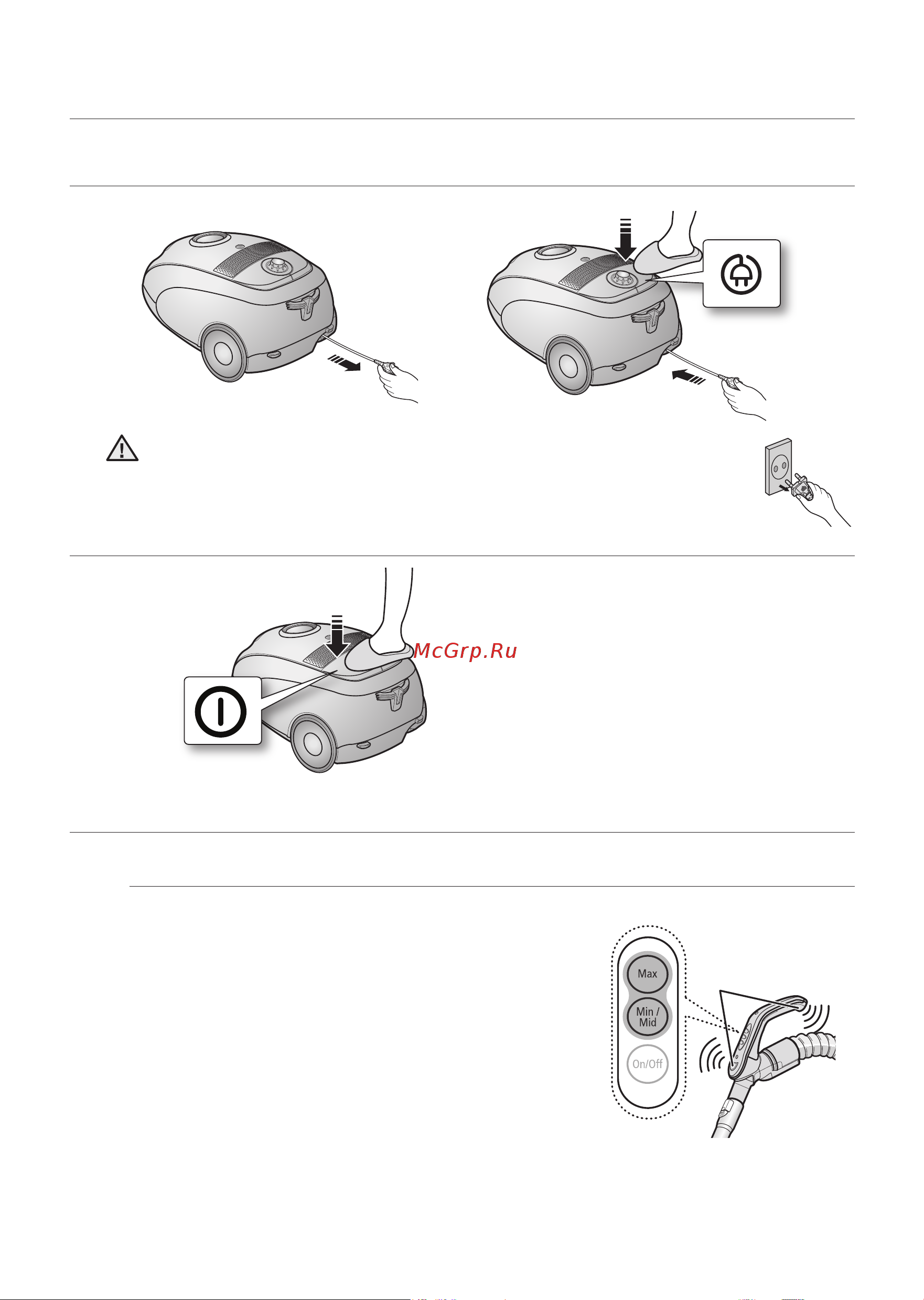 McGrp.Ru

Max

Min / Mid

On/Off