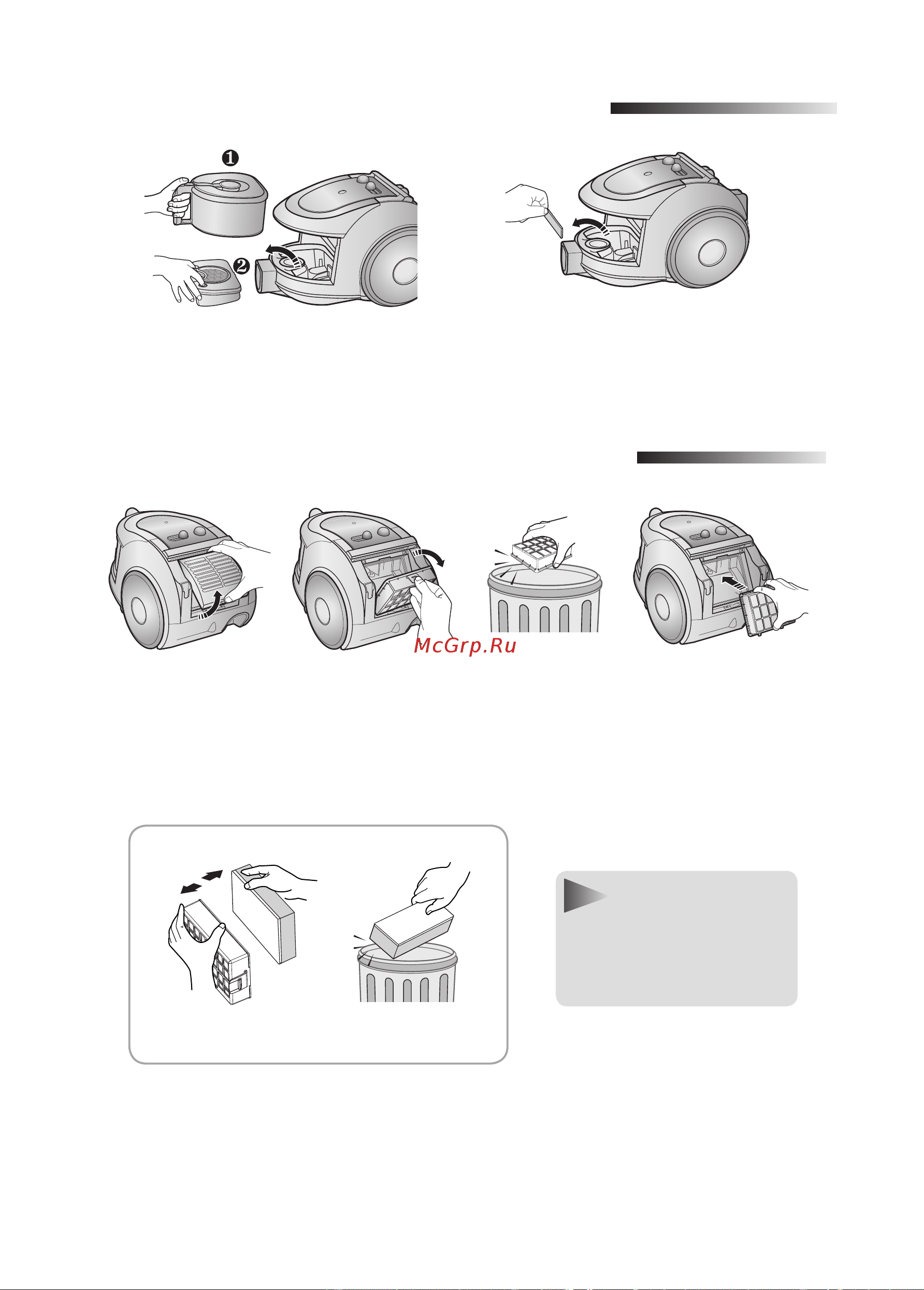 ❶

❷

McGrp.Ru