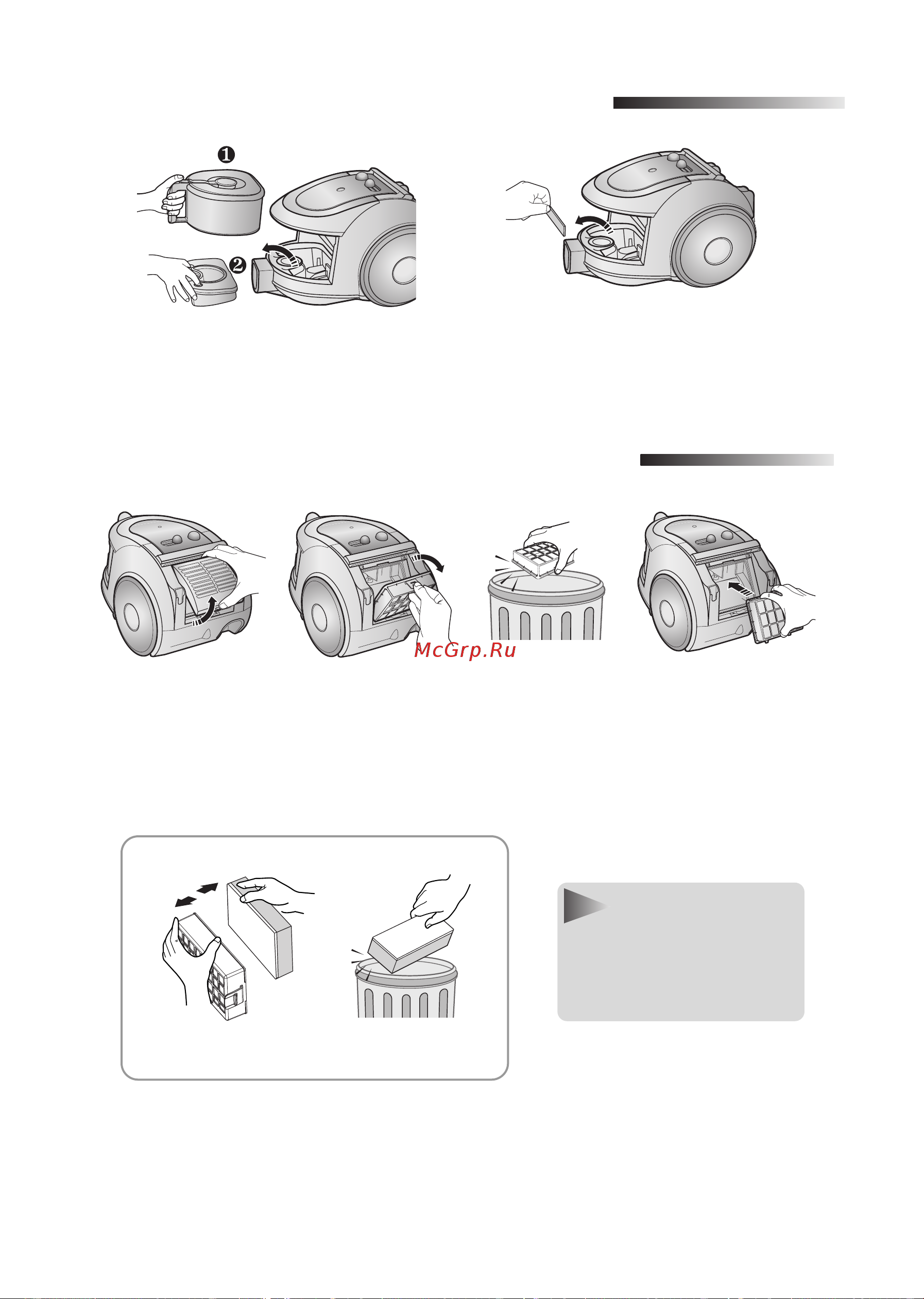 ❶

❷

McGrp.Ru