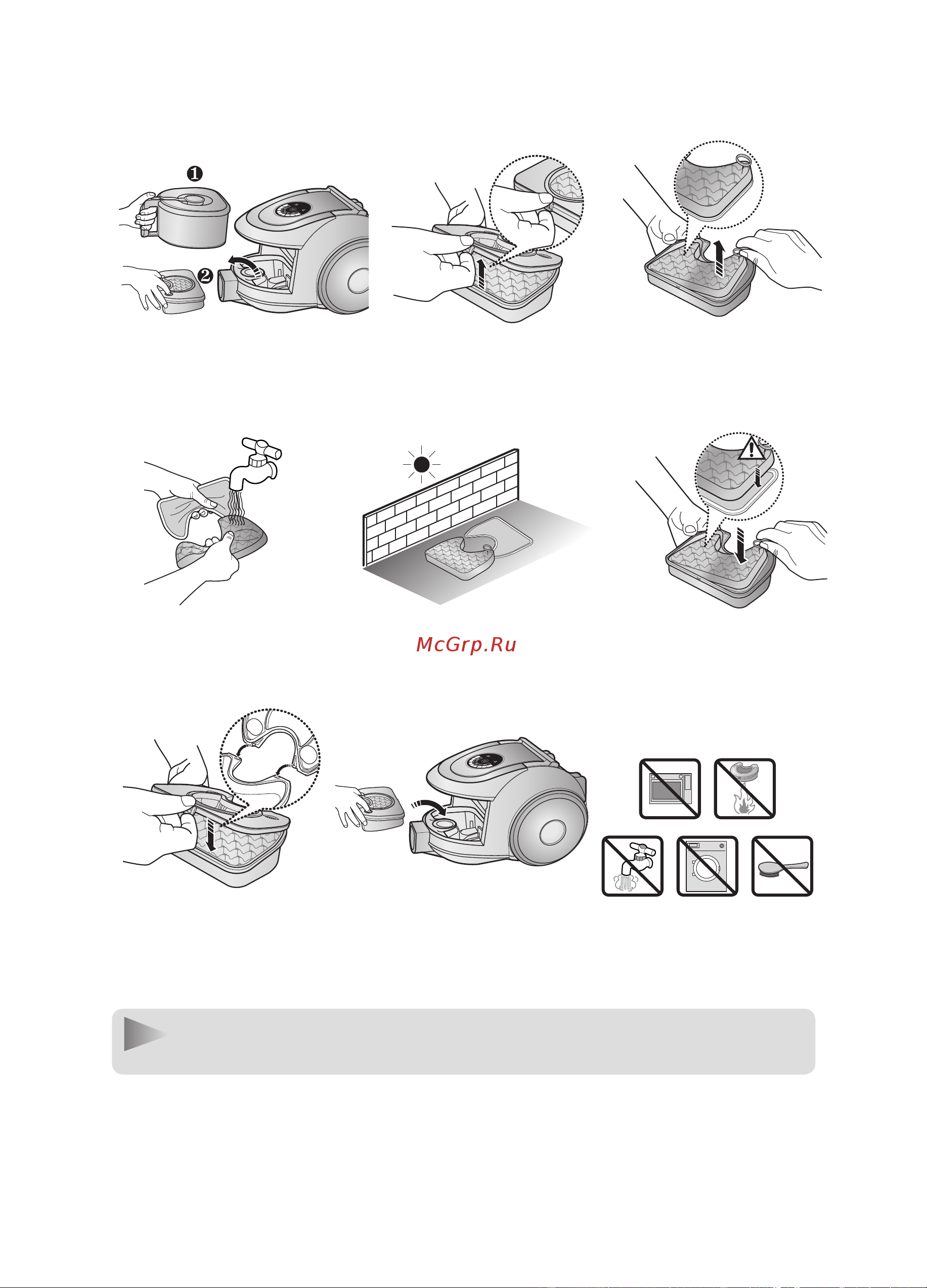 ❶

❷

McGrp.Ru