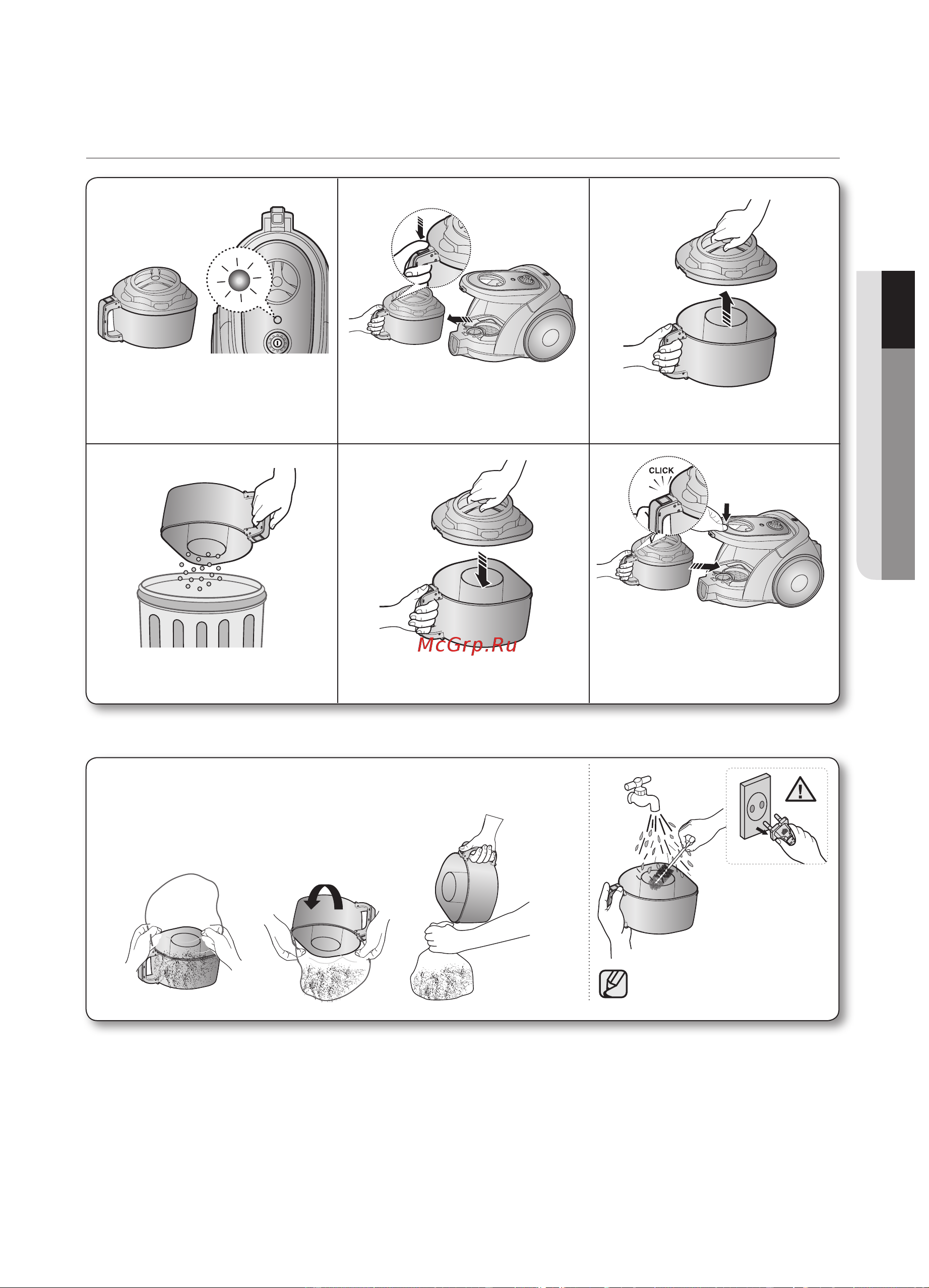 CLICK

McGrp.Ru