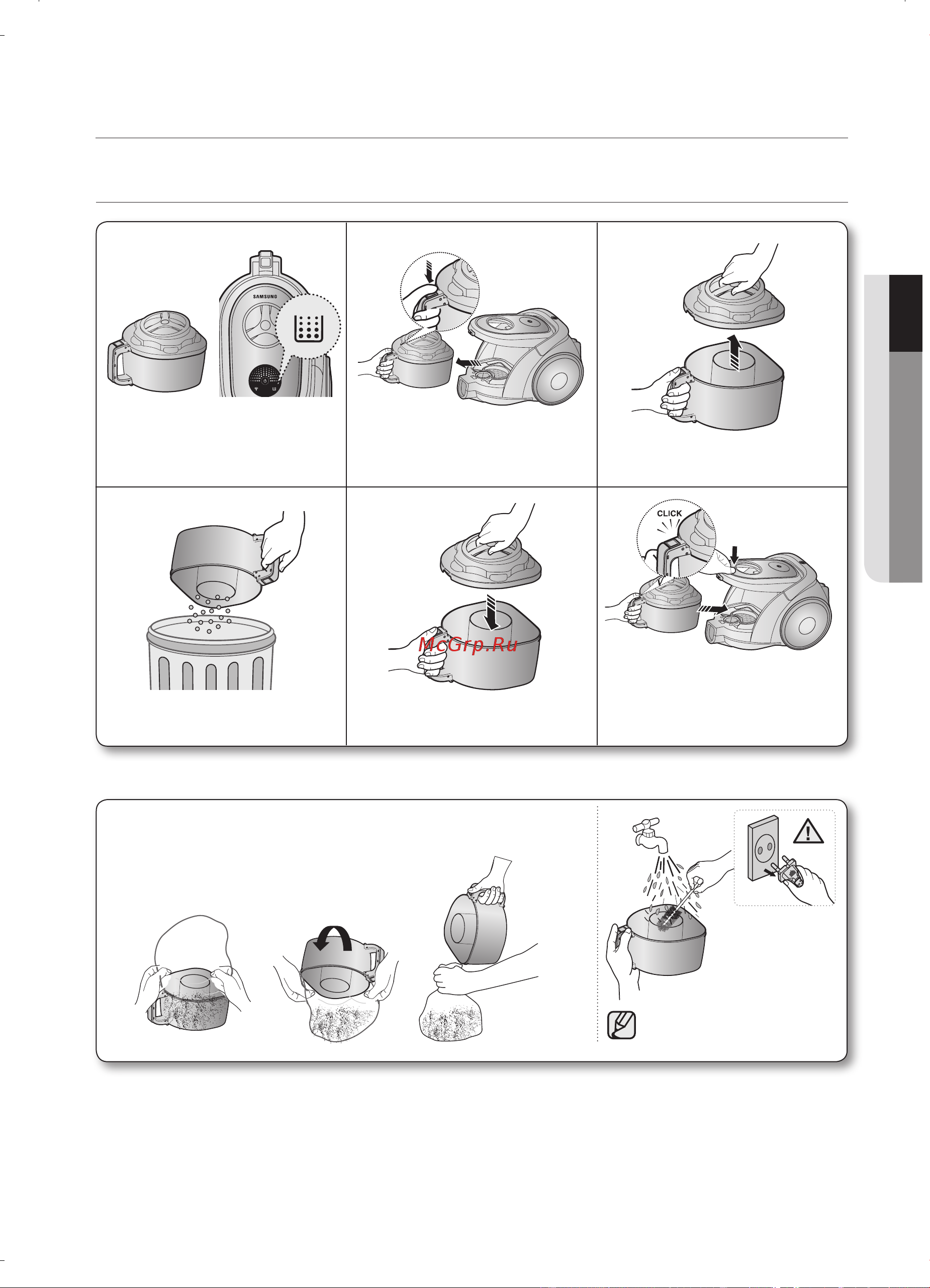 SAMSUNG

CLICK

McGrp.Ru