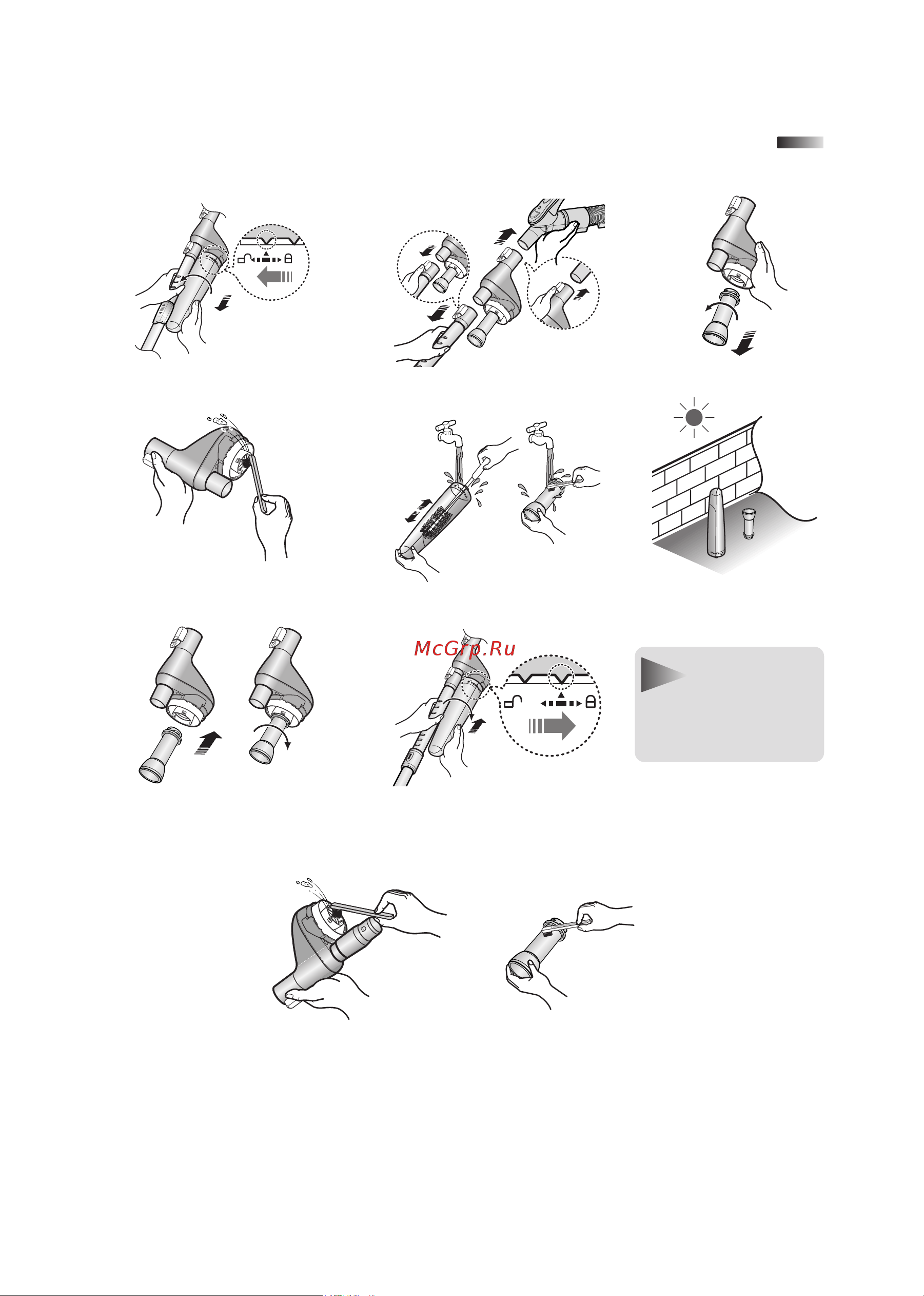 McGrp.Ru