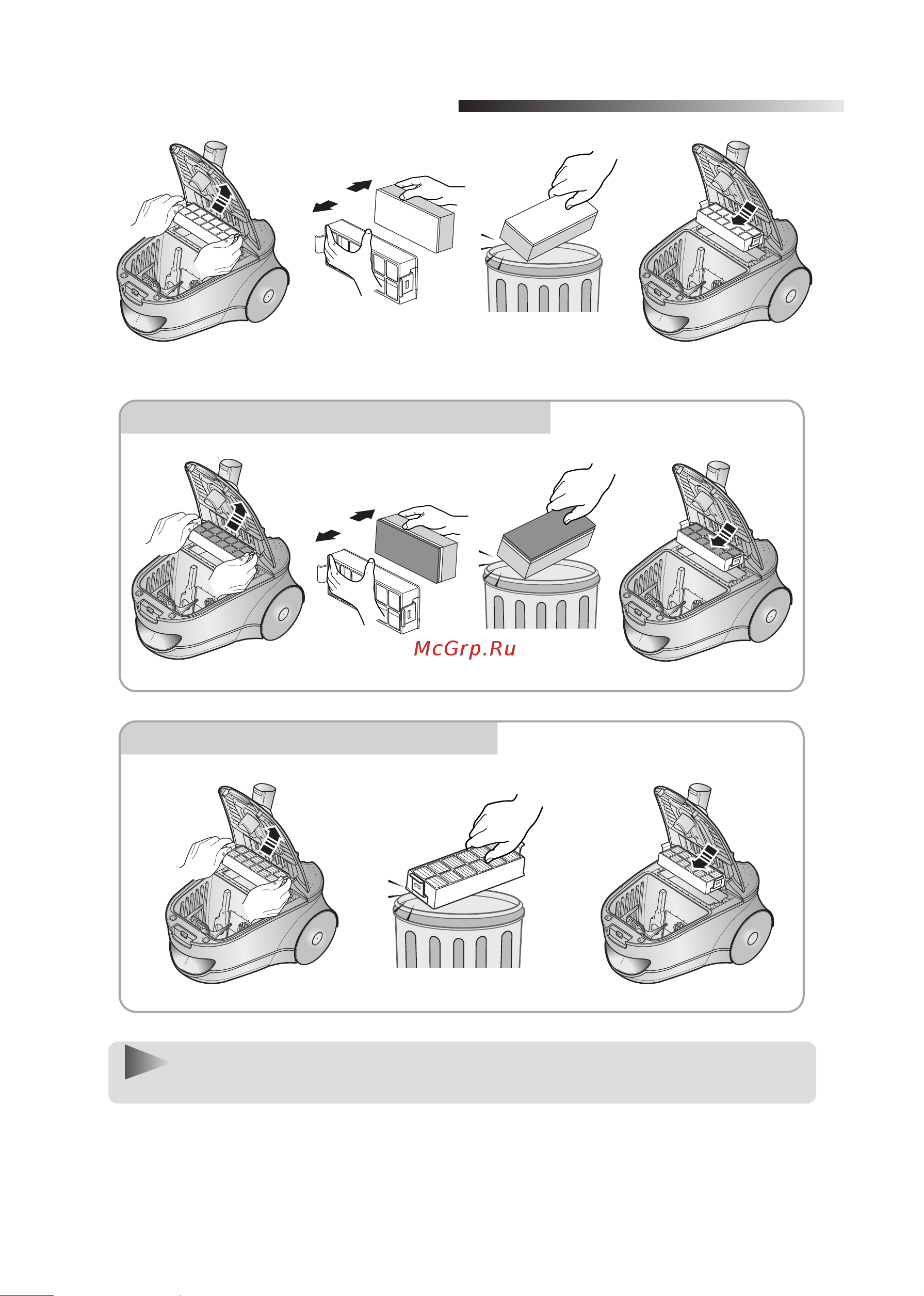 McGrp.Ru