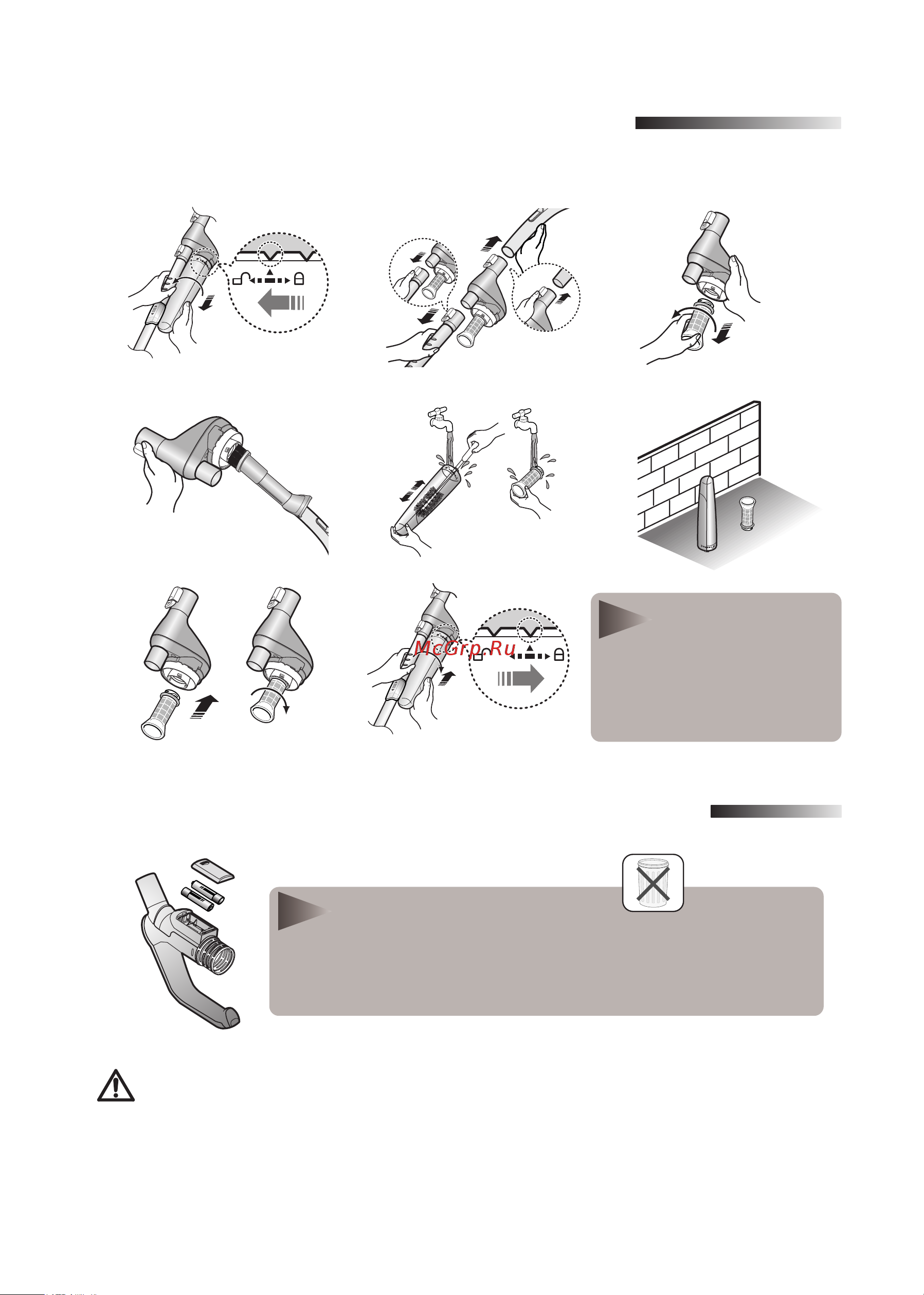 McGrp.Ru