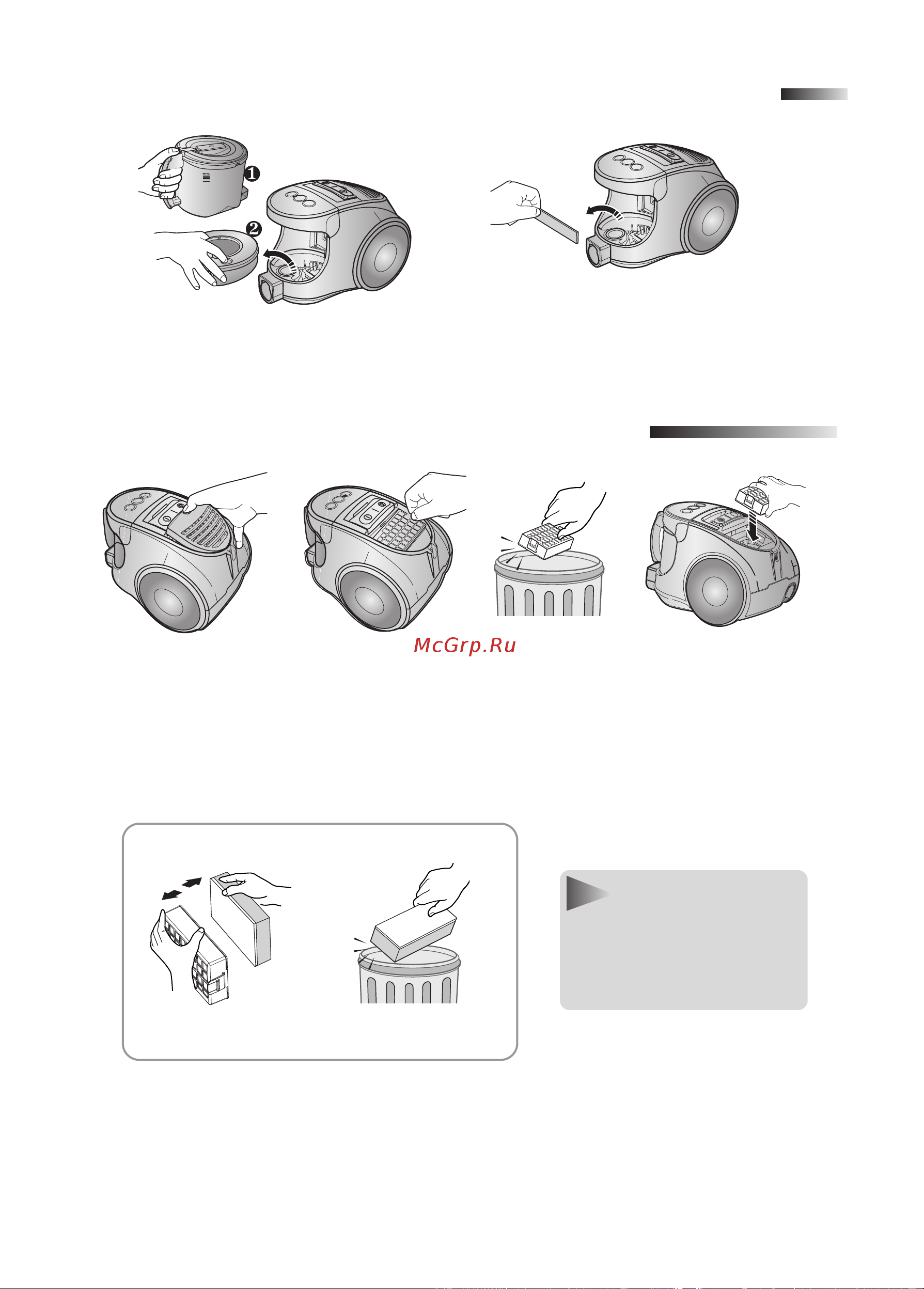 ❶

❷

McGrp.Ru