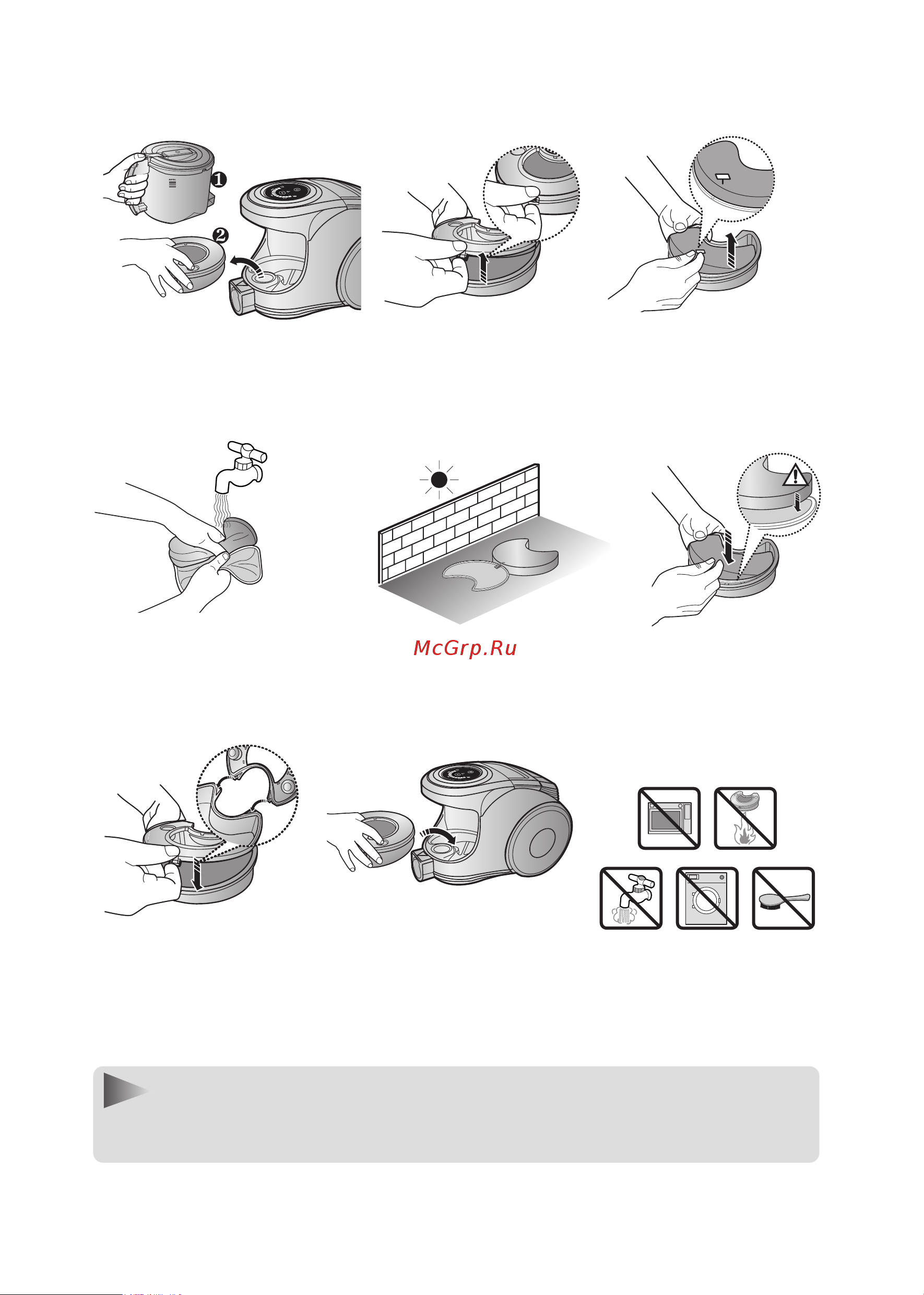 McGrp.Ru