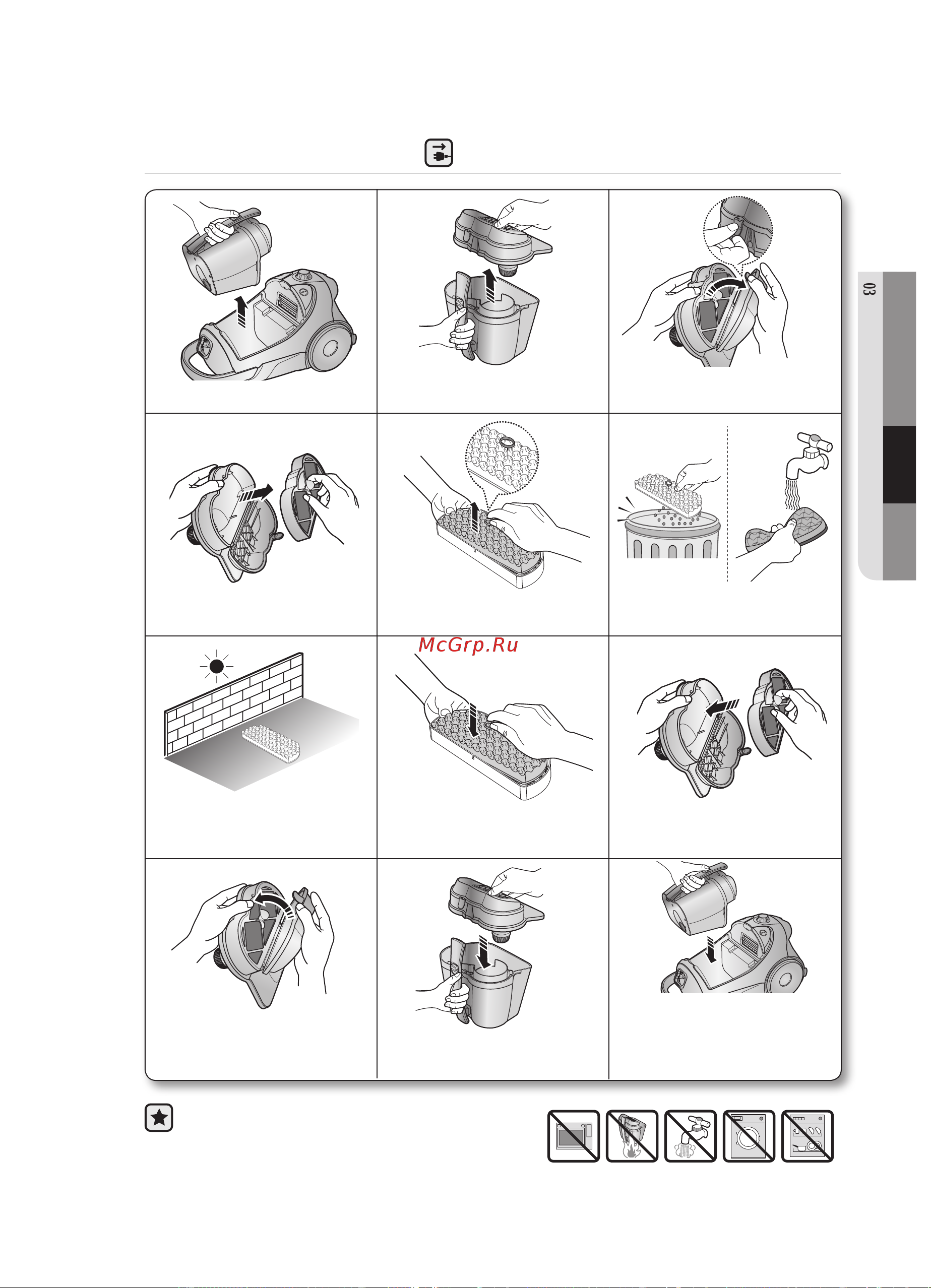 03

McGrp.Ru