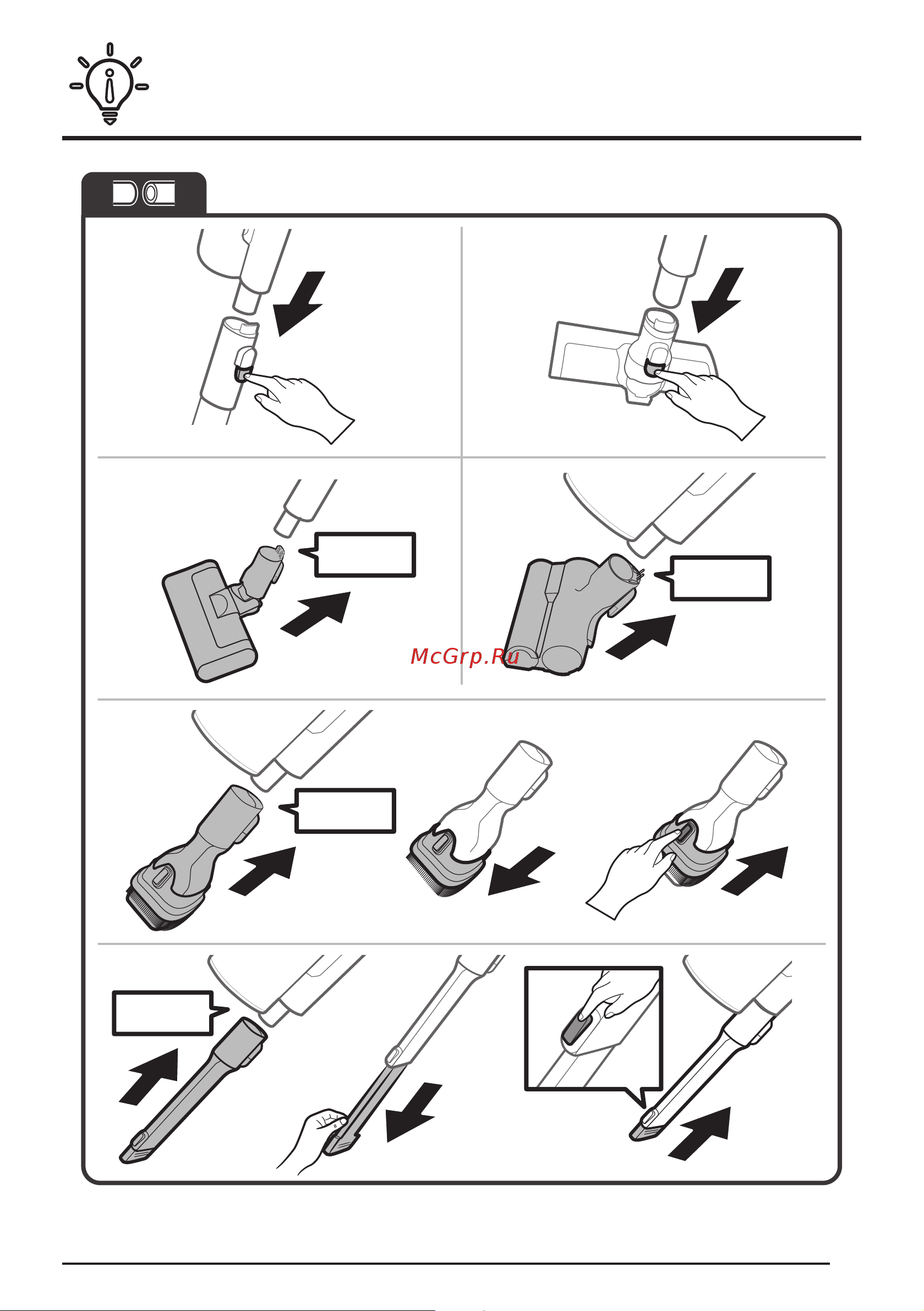 McGrp.Ru