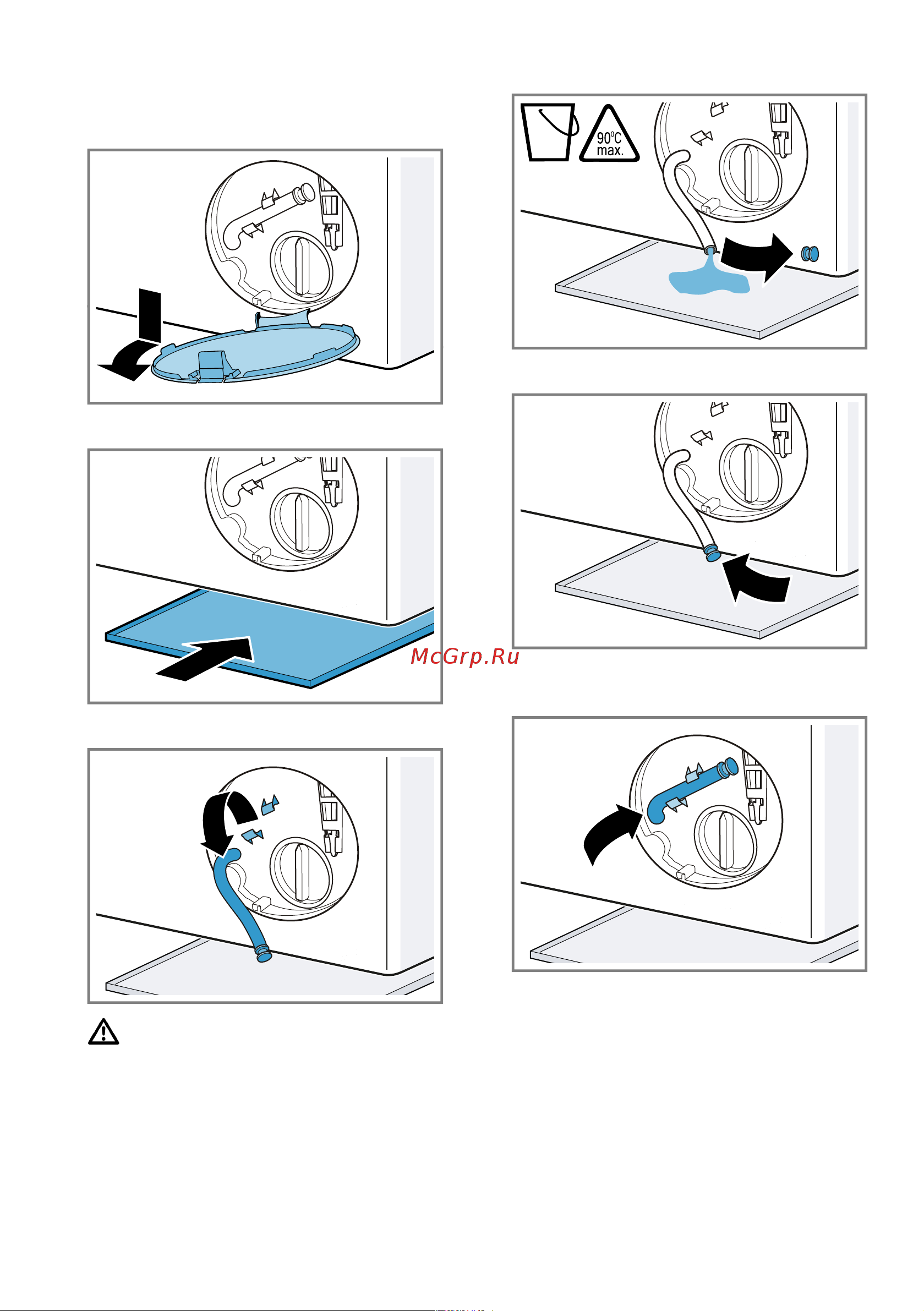 90°C
max.

McGrp.Ru