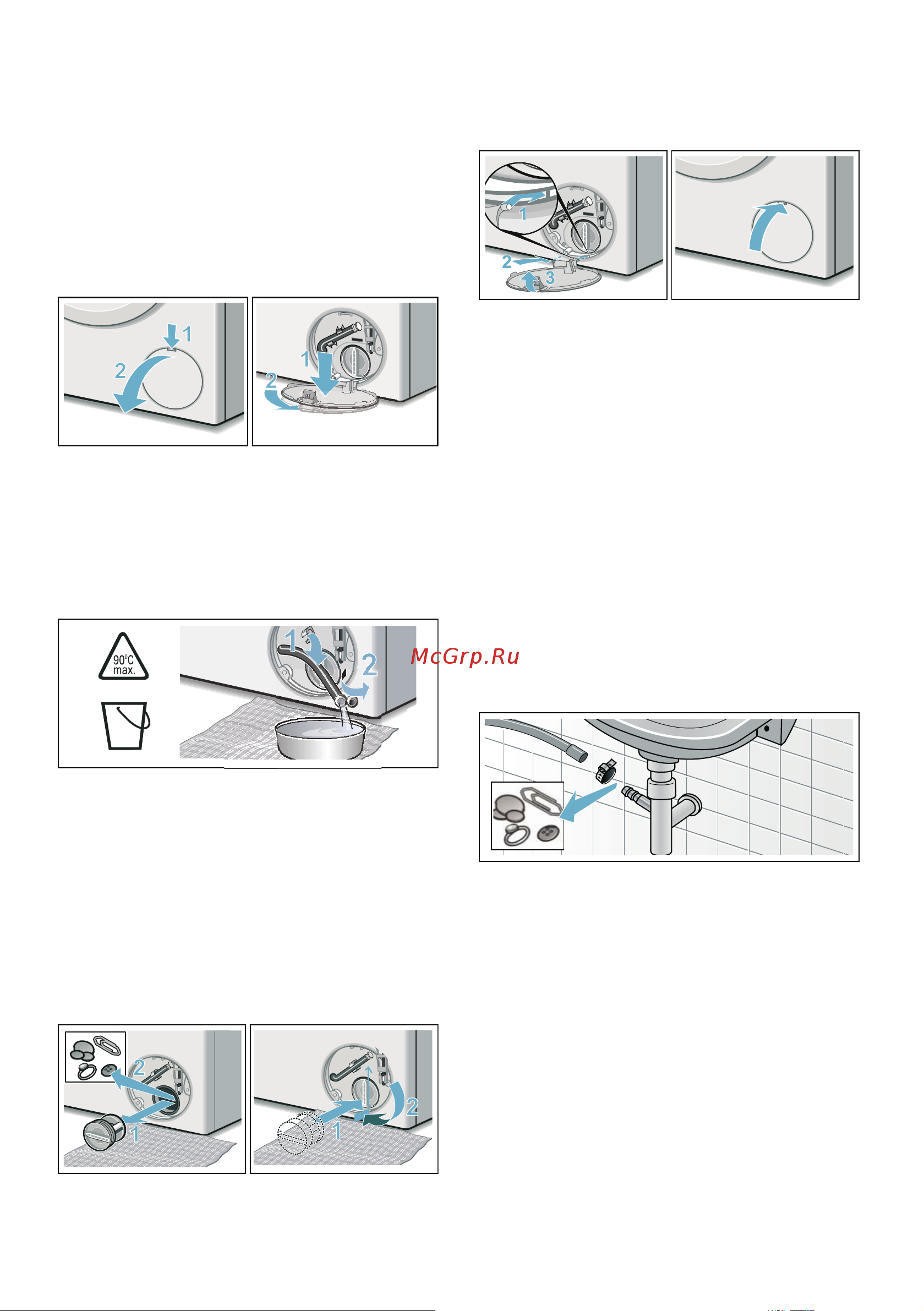 1
2
1
2
1
2
3
90°C max.
1
2
McGrp.Ru
2
1
1
2