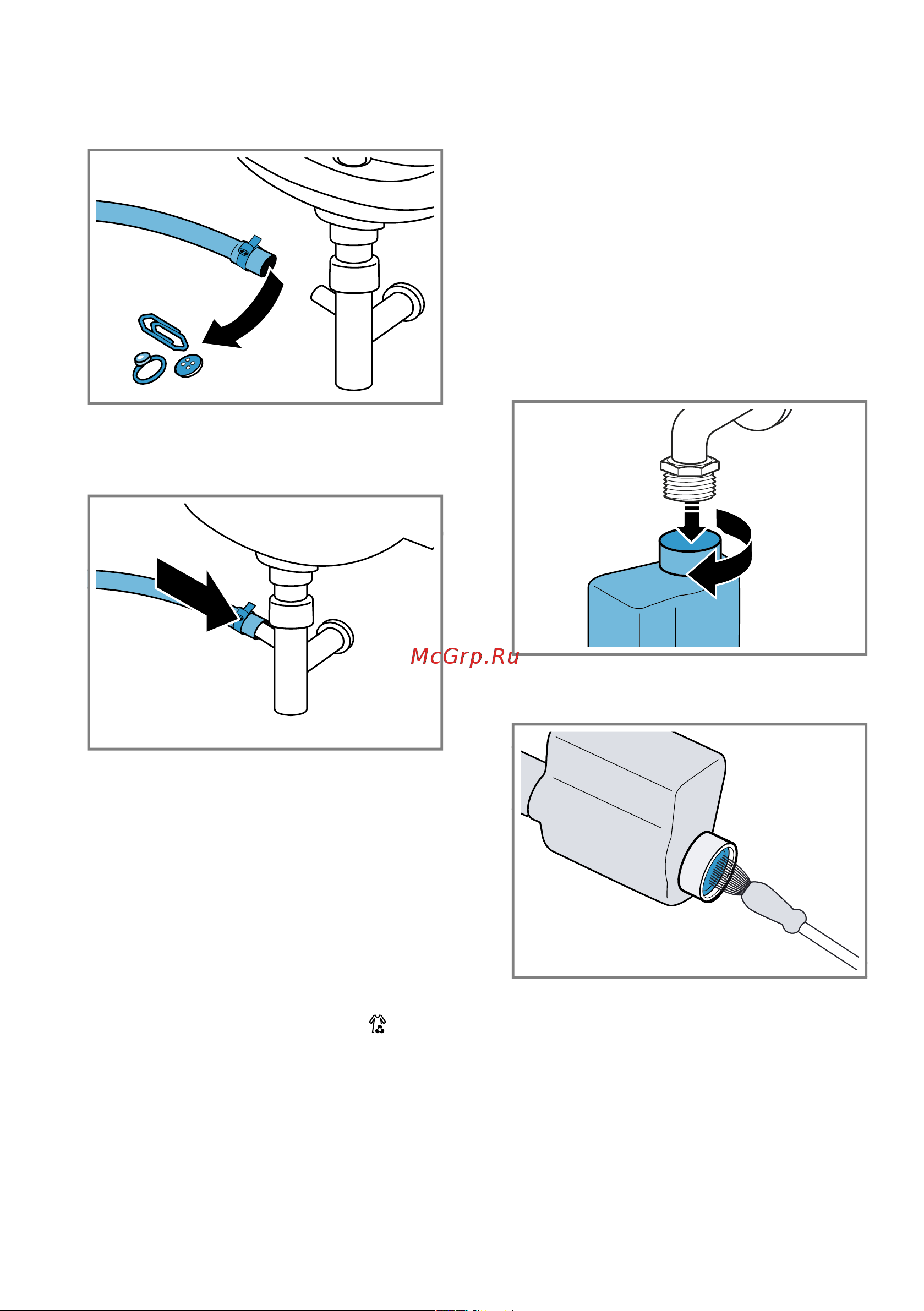 McGrp.Ru