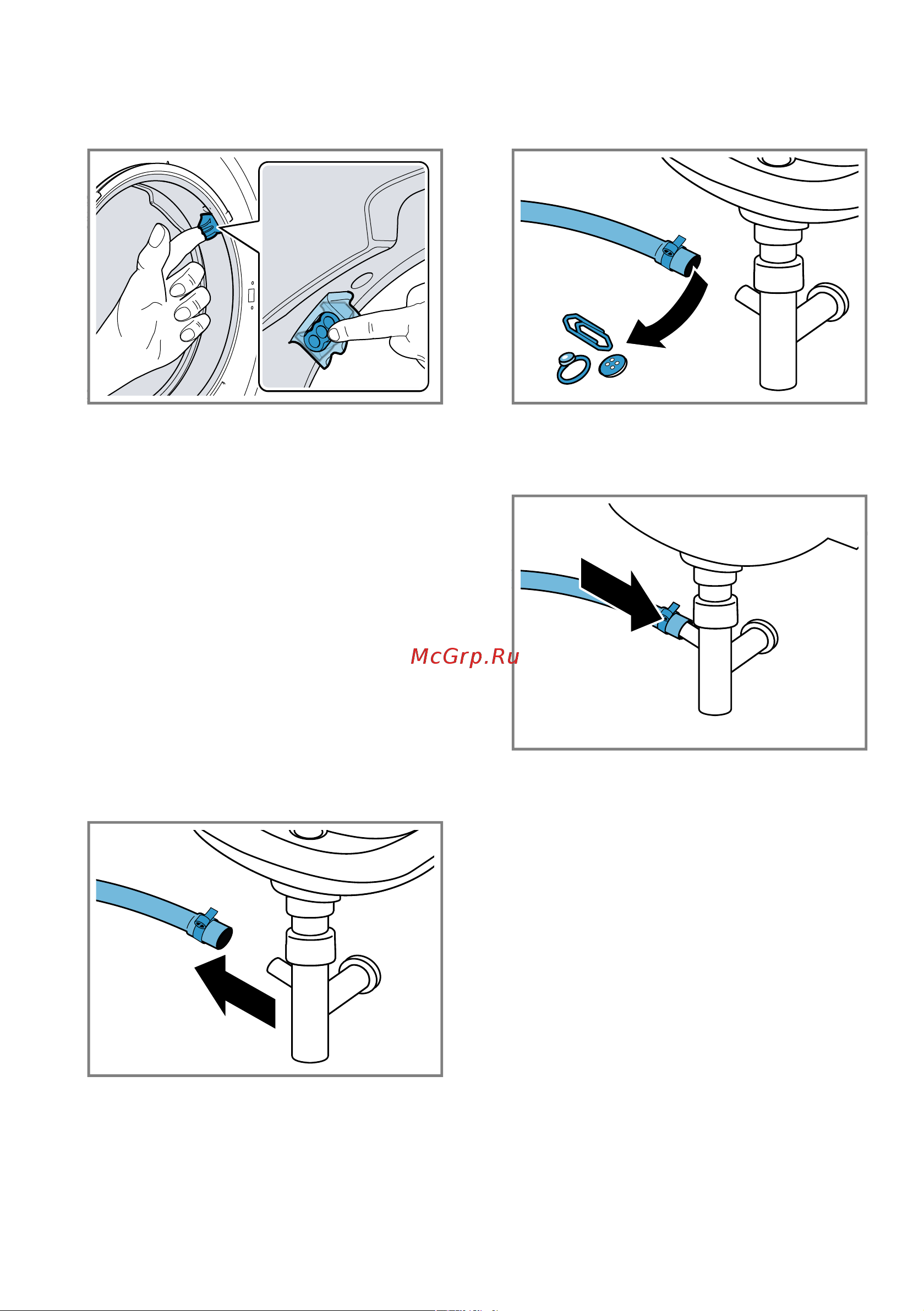 McGrp.Ru