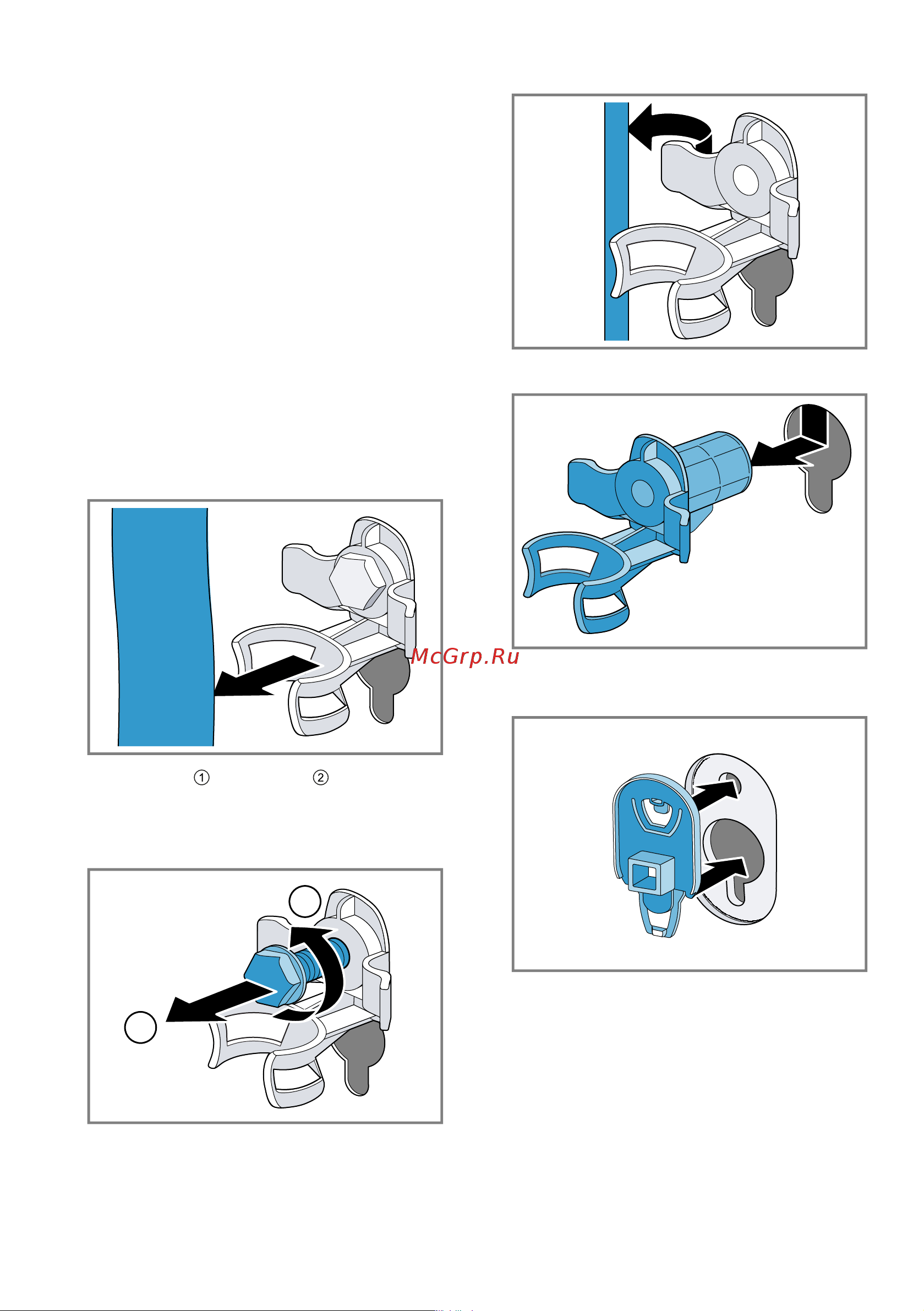 McGrp.Ru

①

②