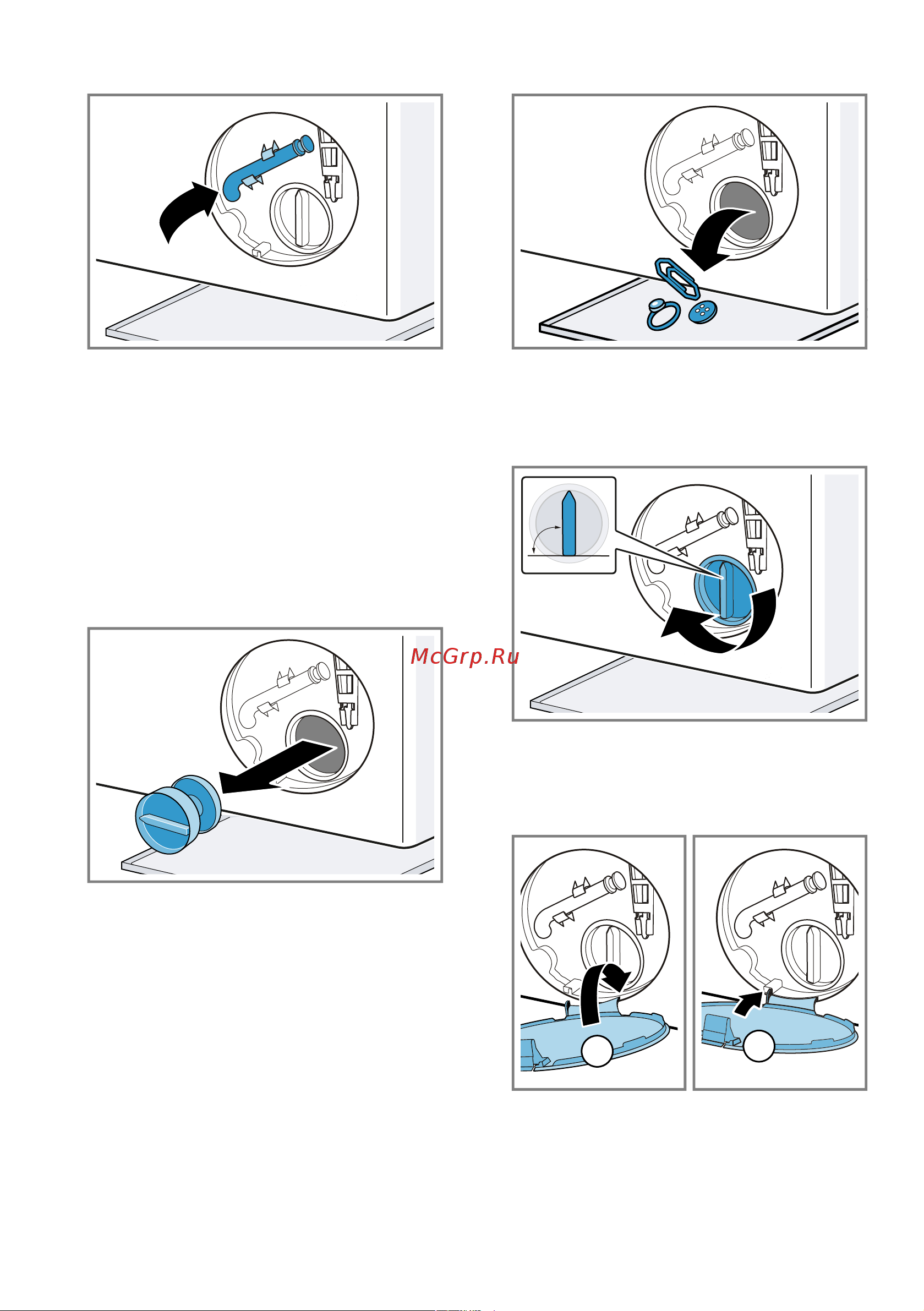 McGrp.Ru