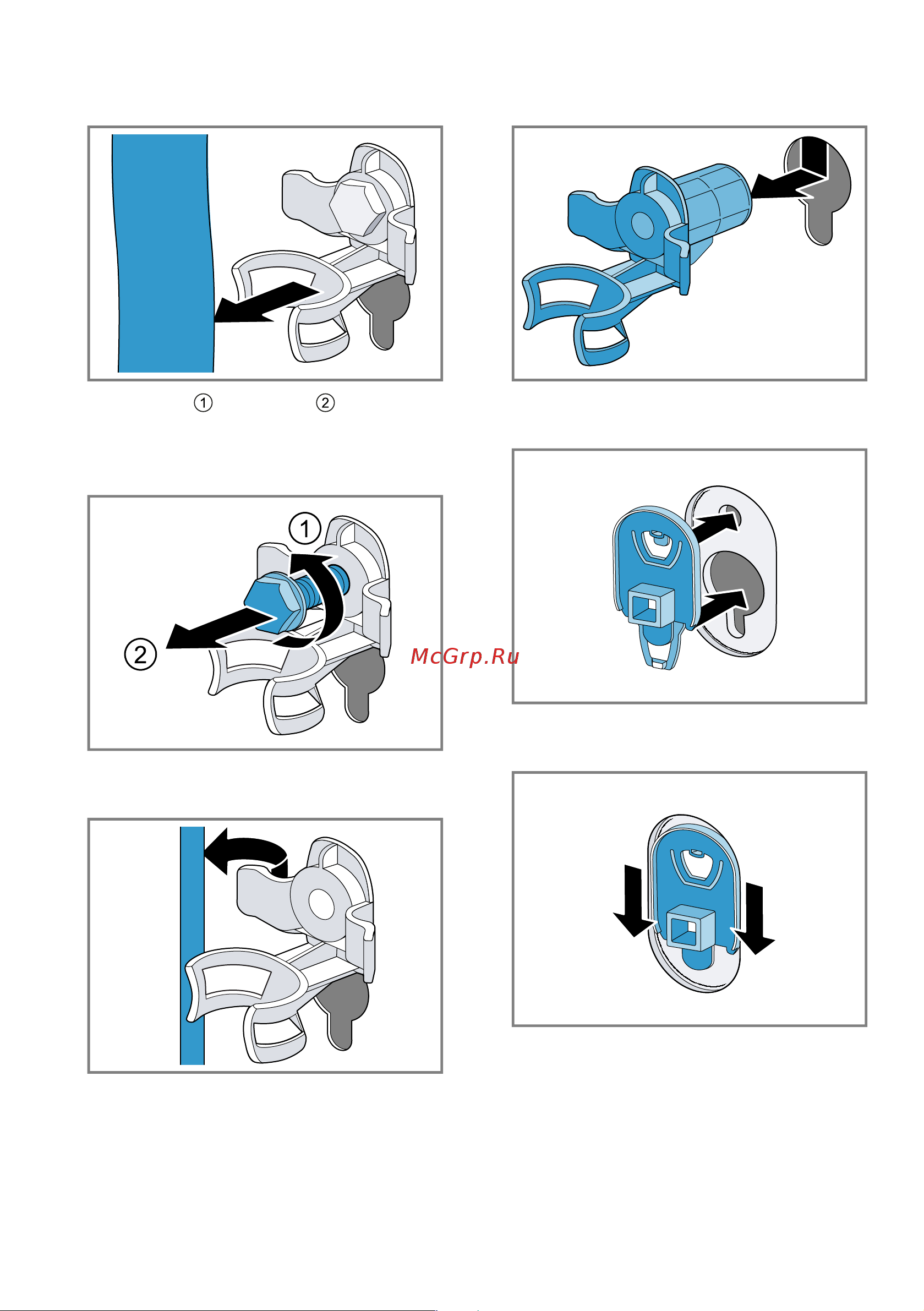 ①  ②

1

2

McGrp.Ru