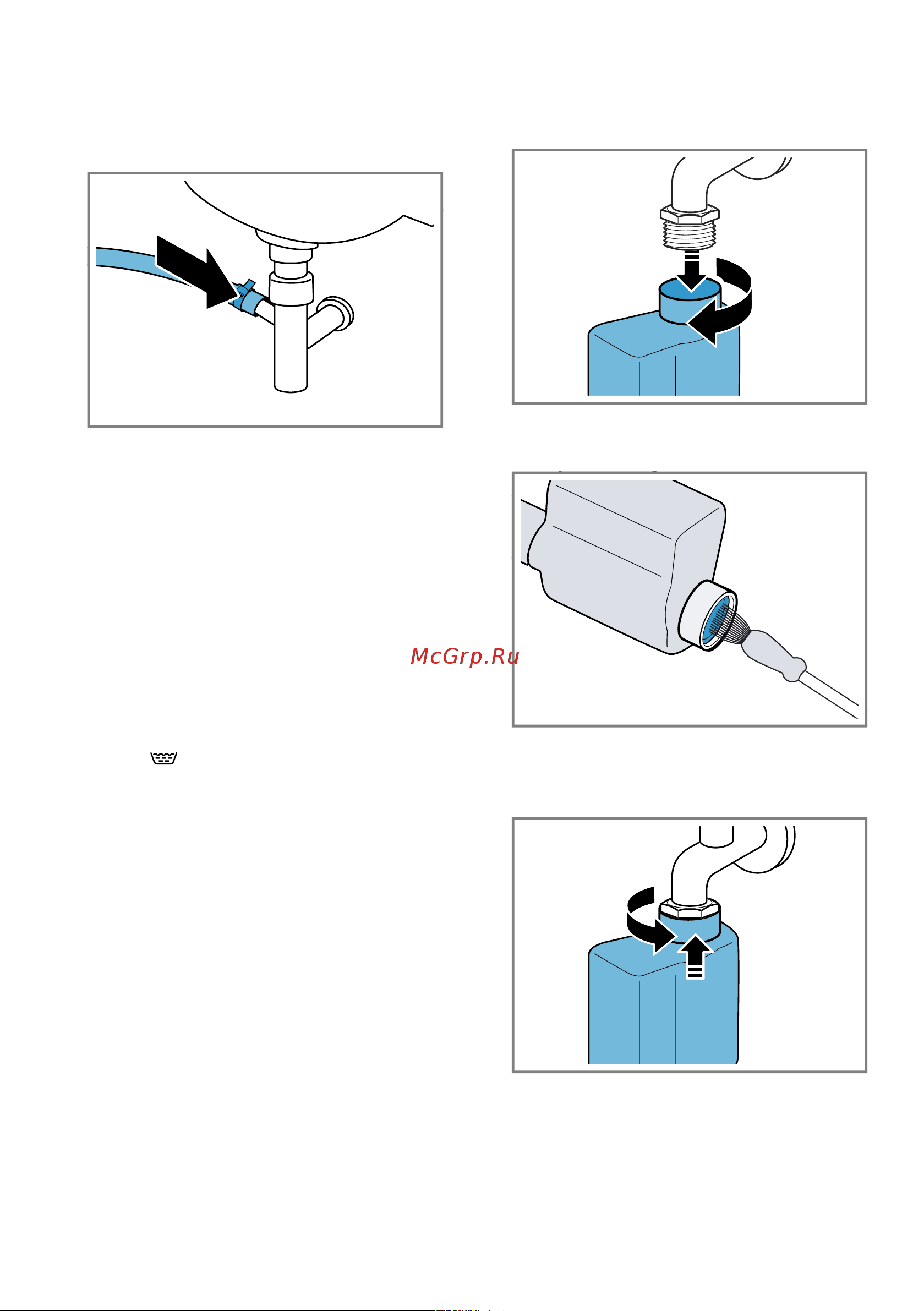 McGrp.Ru